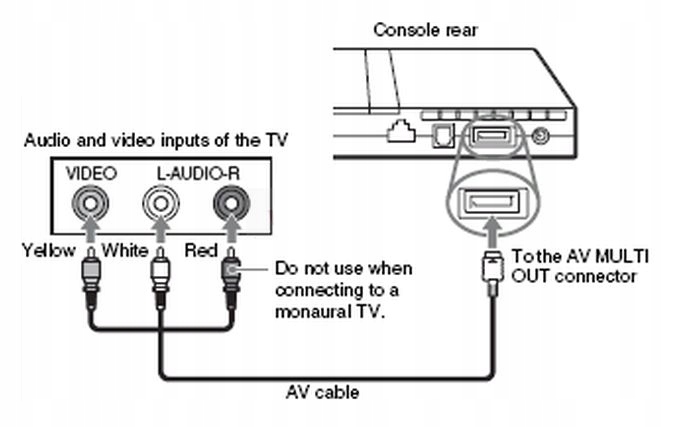 Console rear

Audio and video inputs of the TV

VIDEO

L-AUDIO-R

Yellow

White

Red

Do not use when connecting to a monaural TV.

To the AV MULTI OUT connector

AV cable