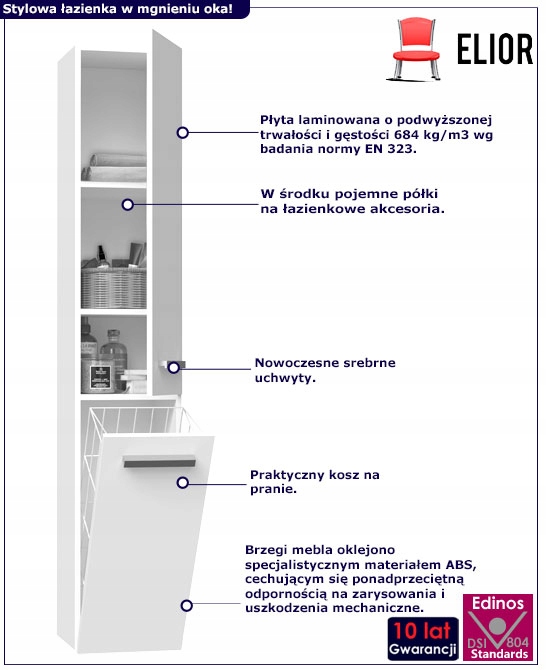 Stylowa łazienka w mgnieniu oka!

ELIOR

Płyta laminowana o podwyższonej trwałości i gęstości 684 kg/m3 wg badania normy EN 323.

W środku pojemne półki na łazienkowe akcesoria.

Nowoczesne srebrne uchwyty.

Praktyczny kosz na pranie.

Brzegi mebla oklejono specjalistycznym materiałem ABS, cechującym się ponadprzeciętną odpornością na zarysowania i uszkodzenia mechaniczne.

10 lat Gwarancji

Edinos DSI 804 Standards