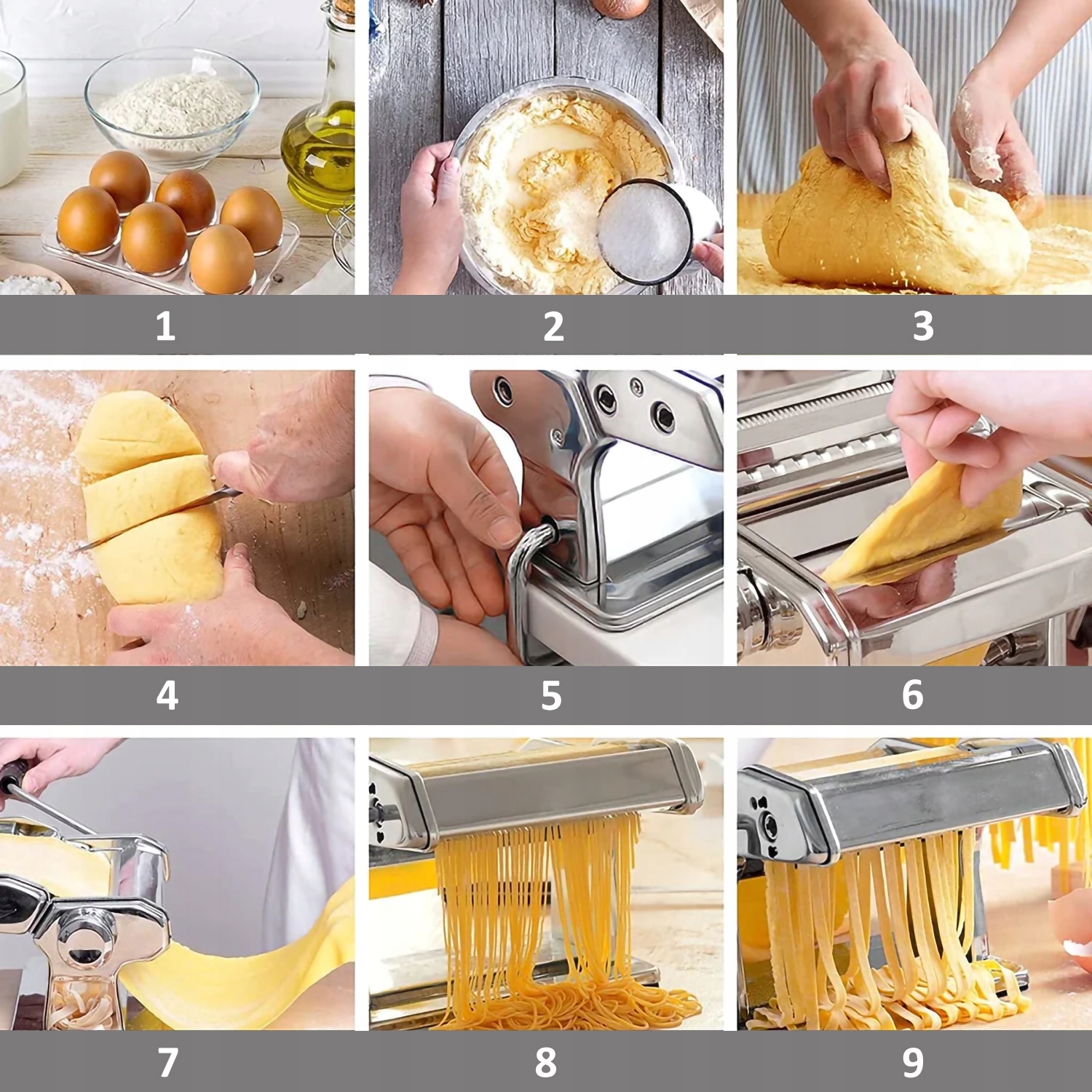 1

2

3

4

5

6

7

8

9