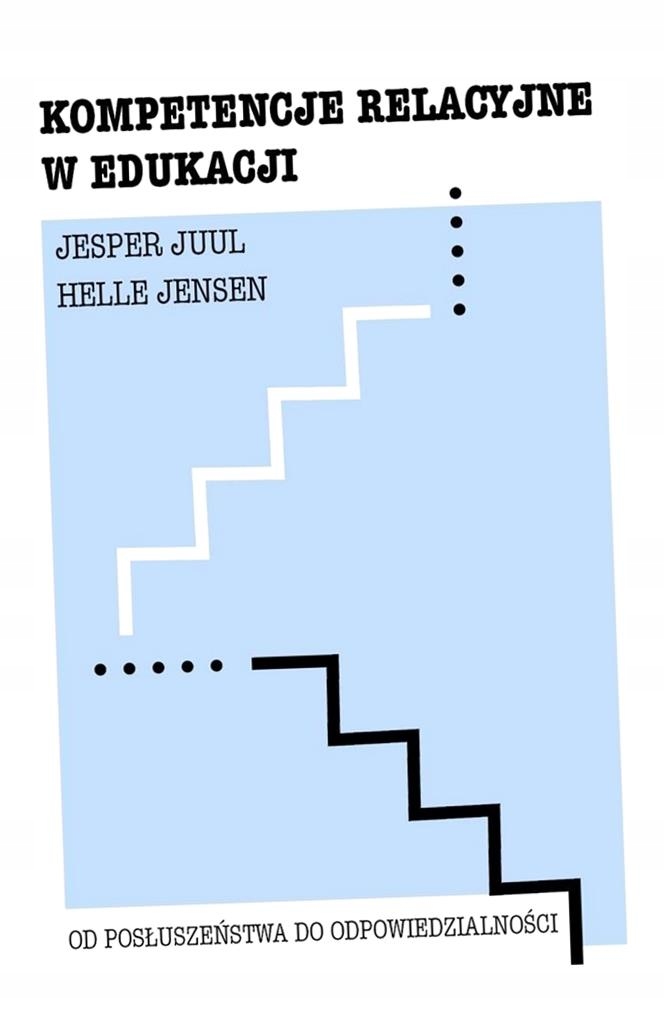 KOMPETENCJE RELACYJNE W EDUKACJI

JESPER JUUL
HELLE JENSEN

OD POSŁUSZEŃSTWA DO ODPOWIEDZIALNOŚCI