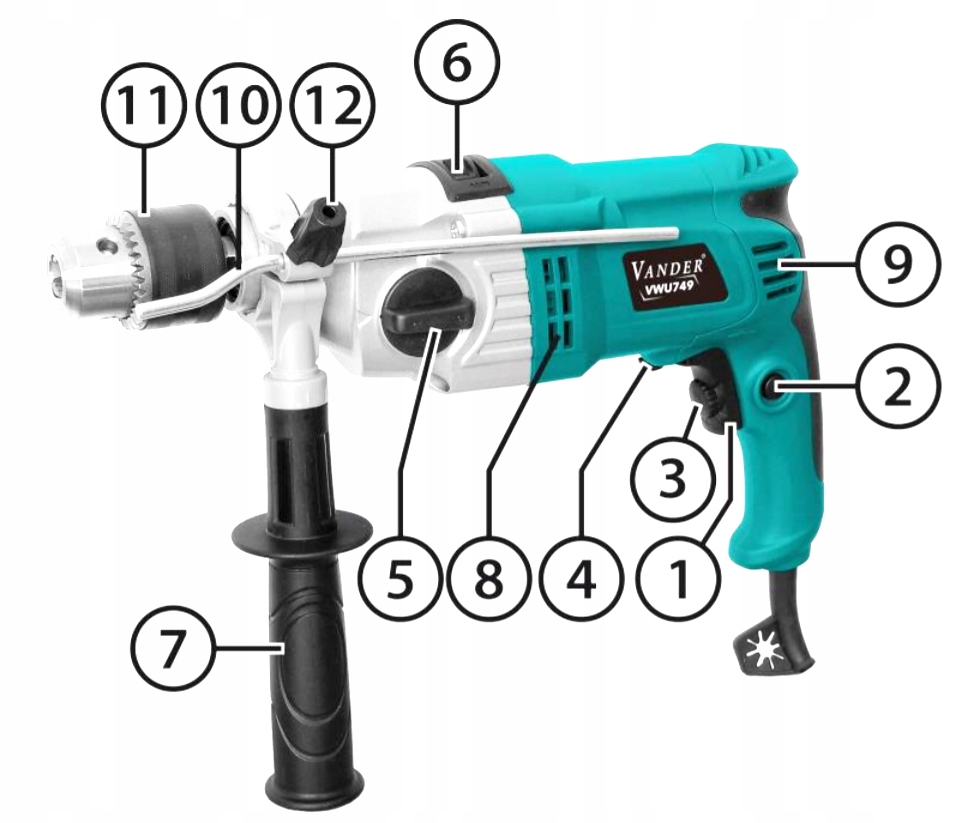 11
10
12
6
VANDER®
VWU749
9
2
3
5
8
4
1
7