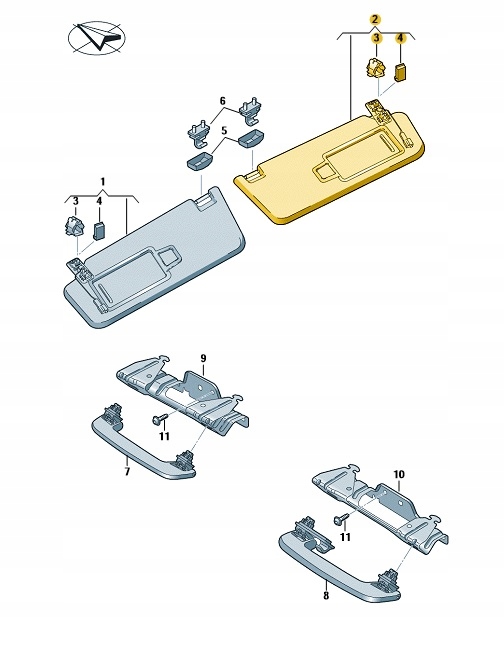 2
3
4
6
5
1
3
4
9
11
7
10
11
8