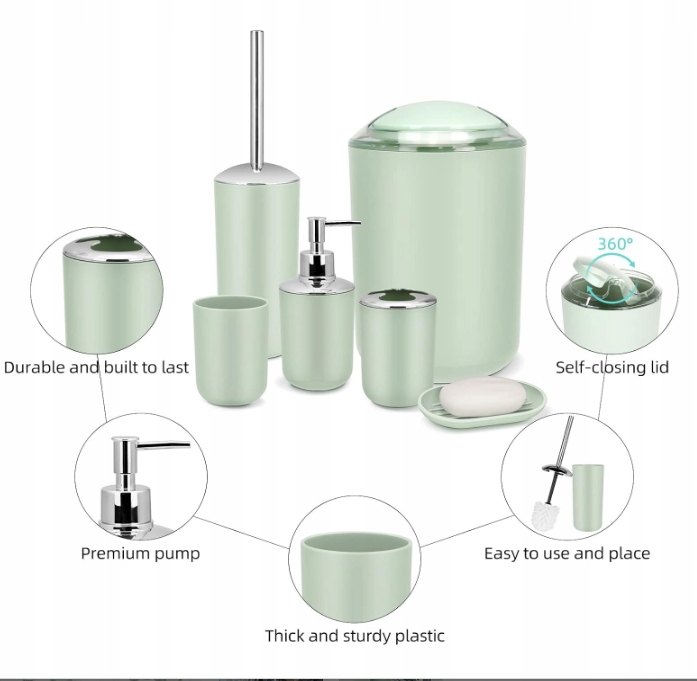 360°

Durable and built to last

Self-closing lid

Premium pump

Easy to use and place

Thick and sturdy plastic