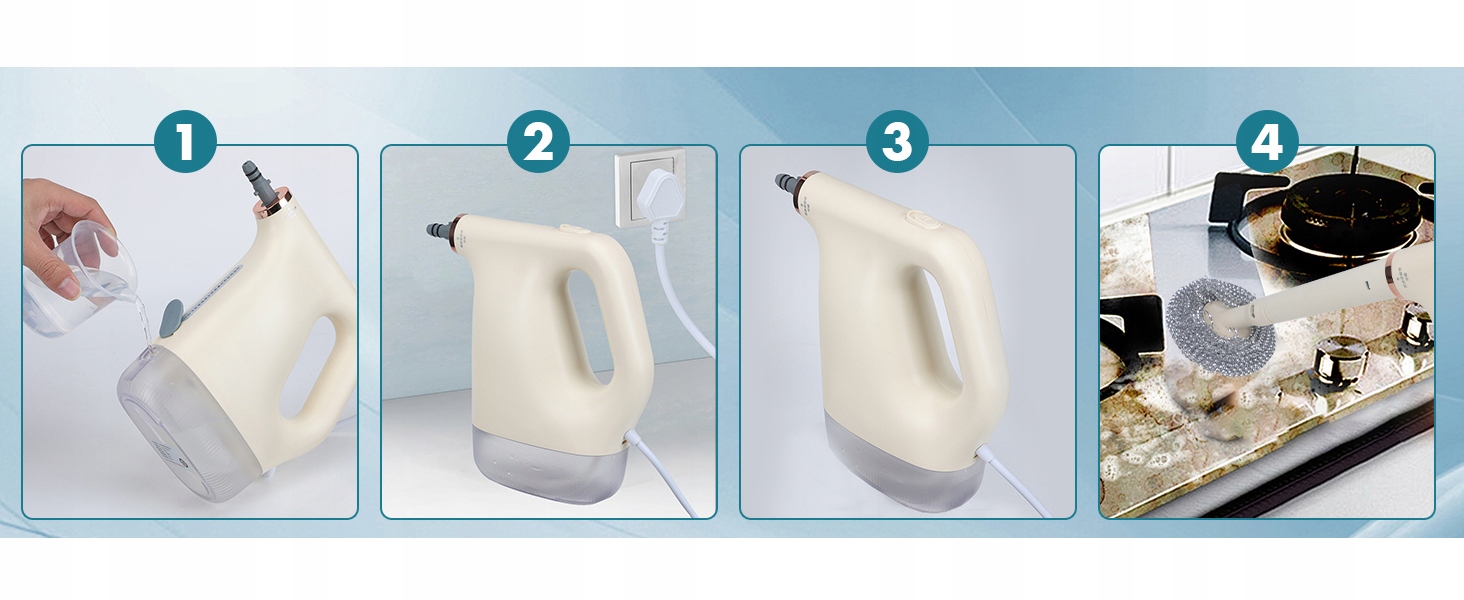 1

2

3

4