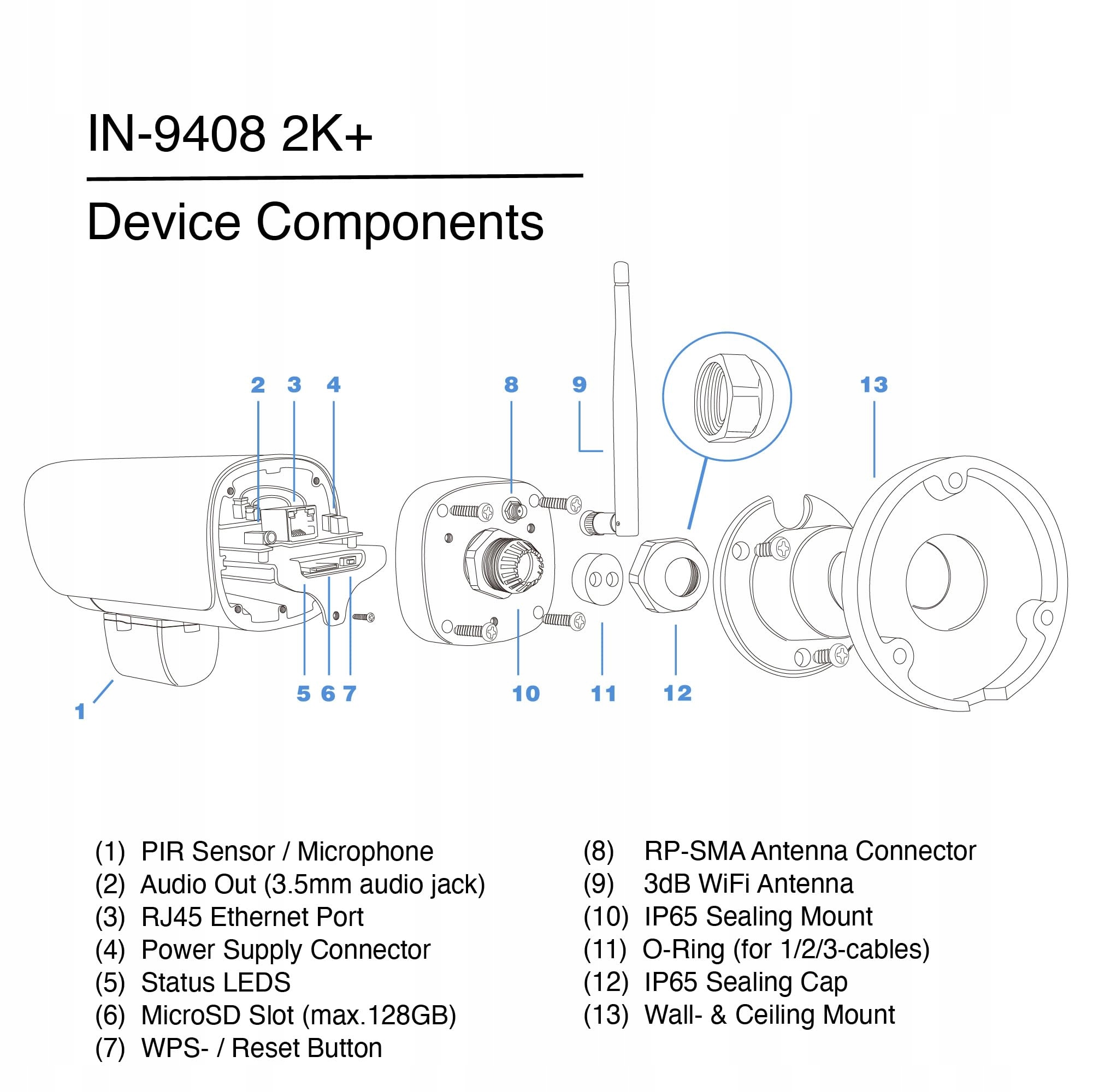 IN-9408 2K+

Device Components

2 3 4 8 9 13

1 5 6 7 10 11 12

(1) PIR Sensor / Microphone
(2) Audio Out (3.5mm audio jack)
(3) RJ45 Ethernet Port
(4) Power Supply Connector
(5) Status LEDS
(6) MicroSD Slot (max.128GB)
(7) WPS- / Reset Button

(8) RP-SMA Antenna Connector
(9) 3dB WiFi Antenna
(10) IP65 Sealing Mount
(11) O-Ring (for 1/2/3-cables)
(12) IP65 Sealing Cap
(13) Wall- & Ceiling Mount