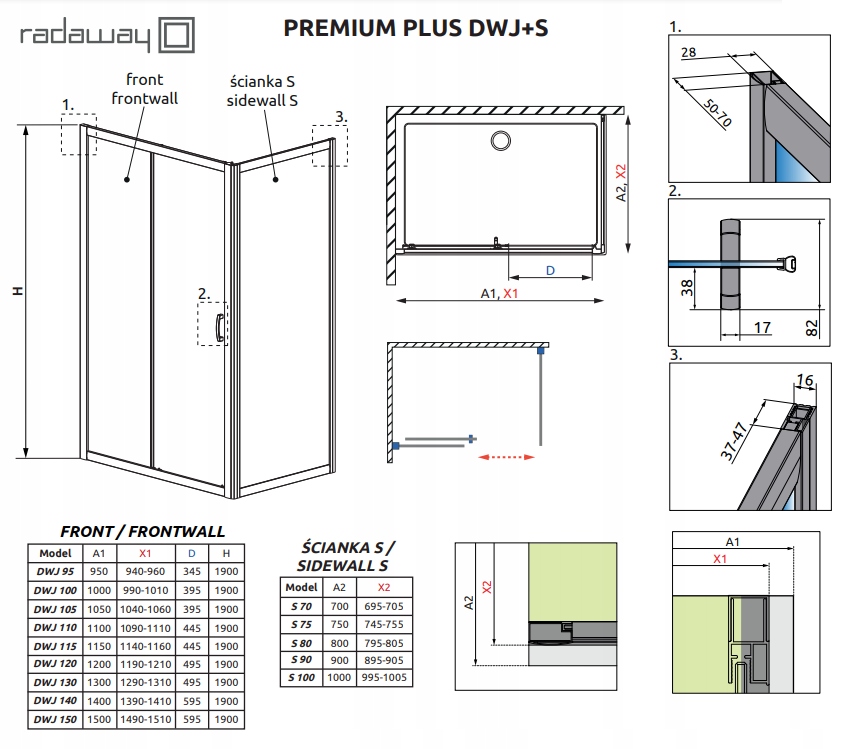 radaway

PREMIUM PLUS DWJ+S

front
frontwall

ścianka S
sidewall S

1.

2.

3.

H

A2, X2

D

A1, X1

1.
28
50-70

2.
38
17
82

3.
16
37-47

FRONT / FRONTWALL

| Model | A1 | X1 | D | H |
|---|---|---|---|---|
| DWJ 95 | 950 | 940-960 | 345 | 1900 |
| DWJ 100 | 1000 | 990-1010 | 395 | 1900 |
| DWJ 105 | 1050 | 1040-1060 | 395 | 1900 |
| DWJ 110 | 1100 | 1090-1110 | 445 | 1900 |
| DWJ 115 | 1150 | 1140-1160 | 445 | 1900 |
| DWJ 120 | 1200 | 1190-1210 | 495 | 1900 |
| DWJ 130 | 1300 | 1290-1310 | 495 | 1900 |
| DWJ 140 | 1400 | 1390-1410 | 595 | 1900 |
| DWJ 150 | 1500 | 1490-1510 | 595 | 1900 |

ŚCIANKA S /
SIDEWALL S

| Model | A2 | X2 |
|---|---|---|
| S 70 | 700 | 695-705 |
| S 75 | 750 | 745-755 |
| S 80 | 800 | 795-805 |
| S 90 | 900 | 895-905 |
| S 100 | 1000 | 995-1005 |

A2
X2

A1
X1