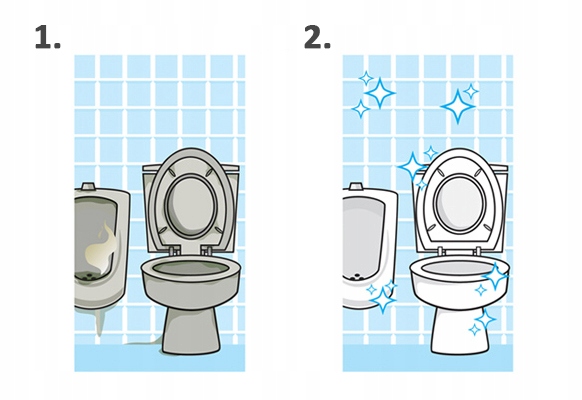 1.

2.