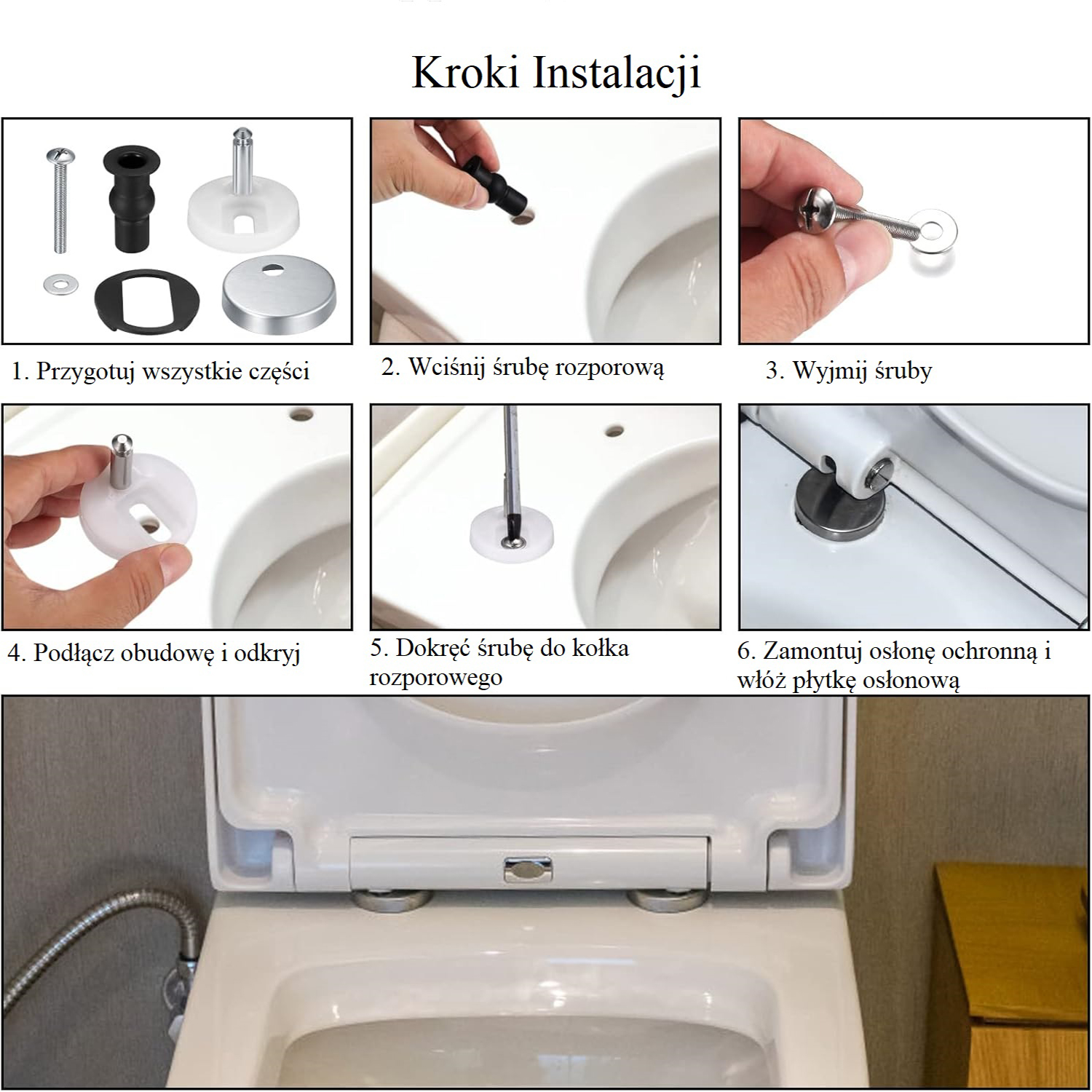 Kroki Instalacji

1. Przygotuj wszystkie części

2. Wciśnij śrubę rozporową

3. Wyjmij śruby

4. Podłącz obudowę i odkryj

5. Dokręć śrubę do kołka rozporowego

6. Zamontuj osłonę ochronną i włóż płytkę osłonową