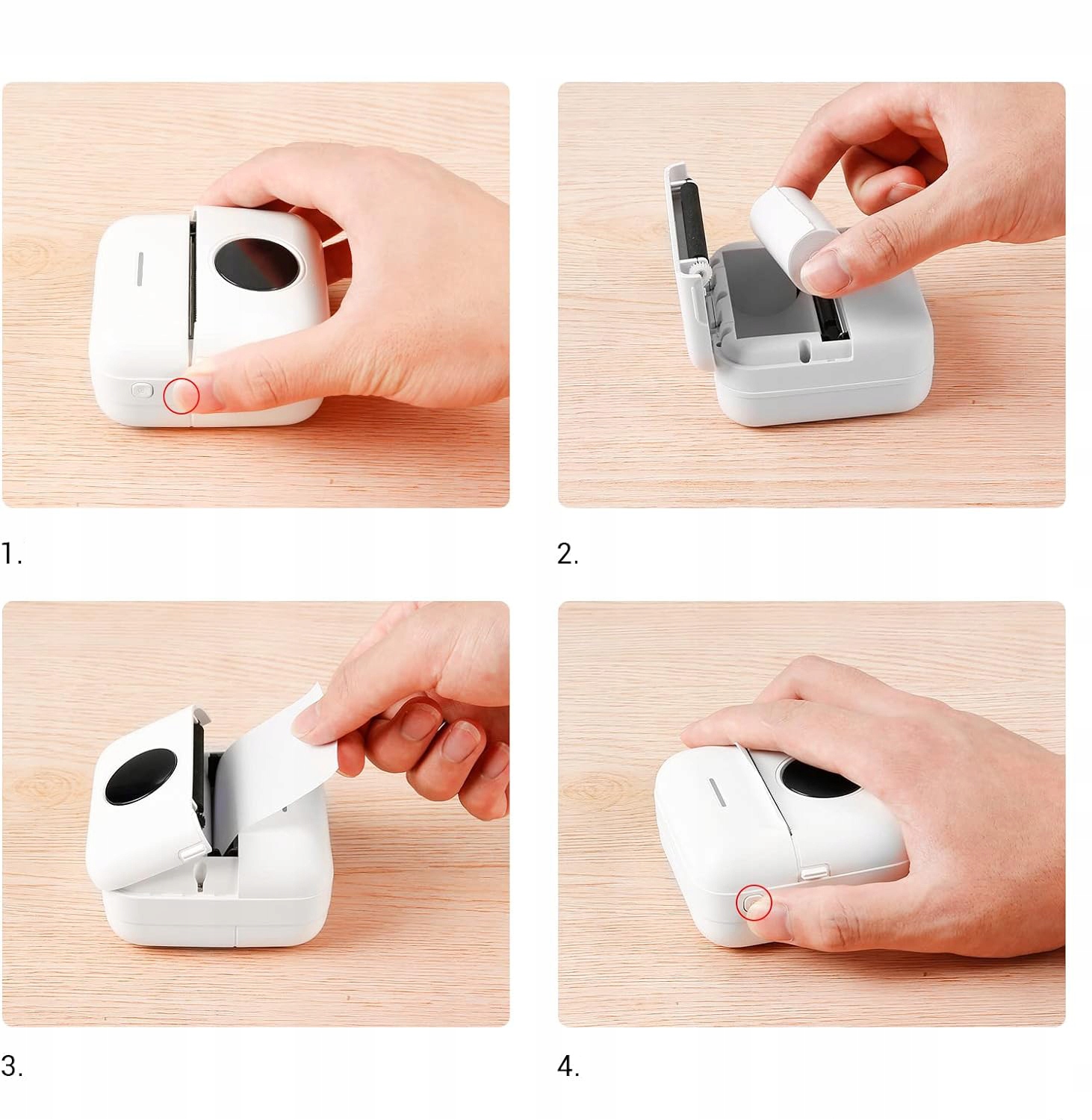 1.

2.

3.

4.