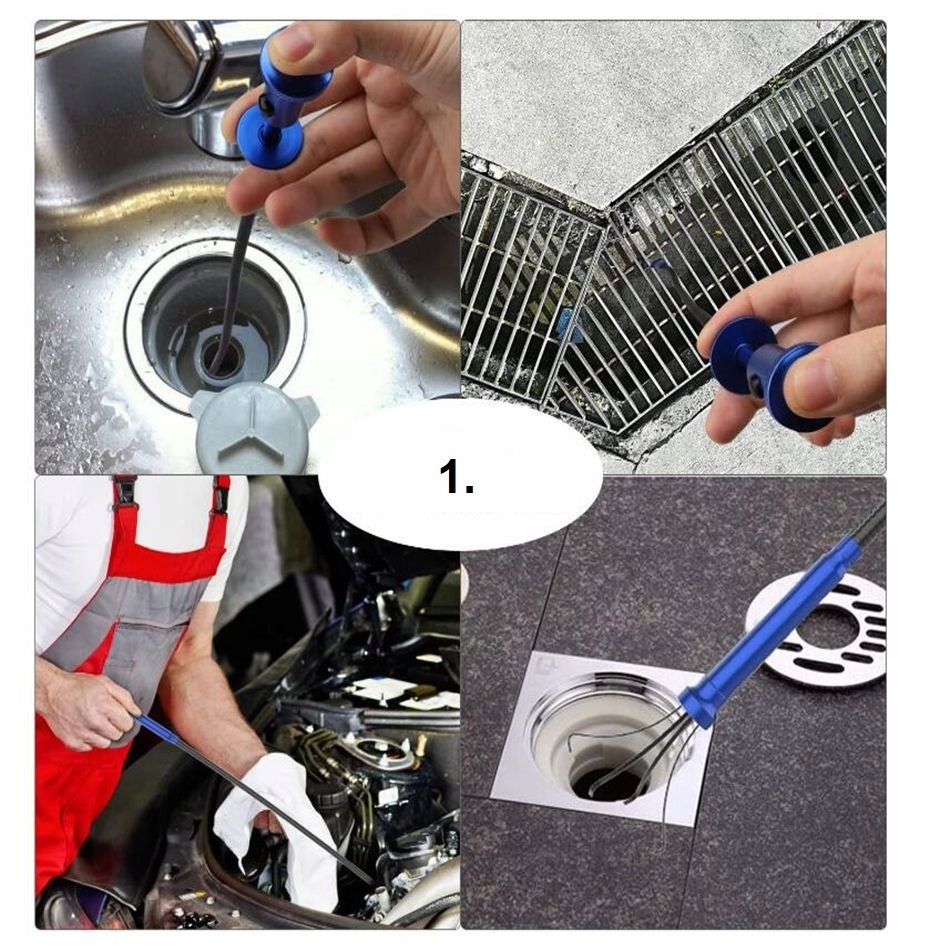 1.