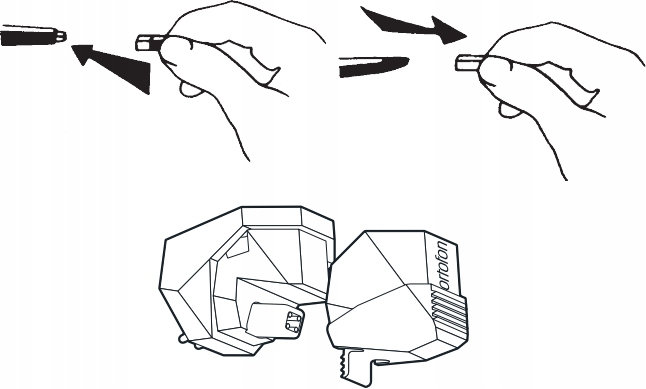 ortofon