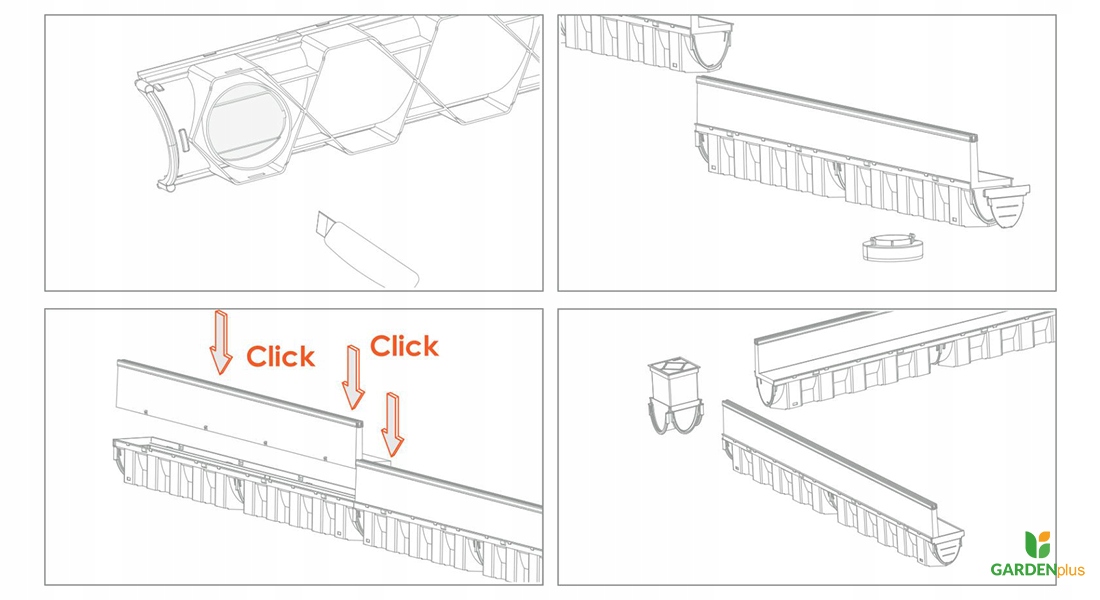 Click
Click

GARDENplus