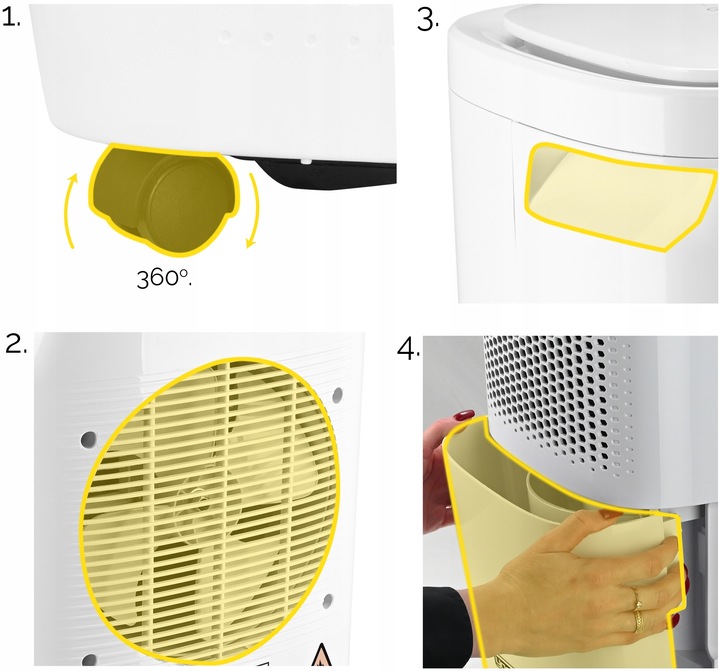 1.

360°.

3.

2.

4.