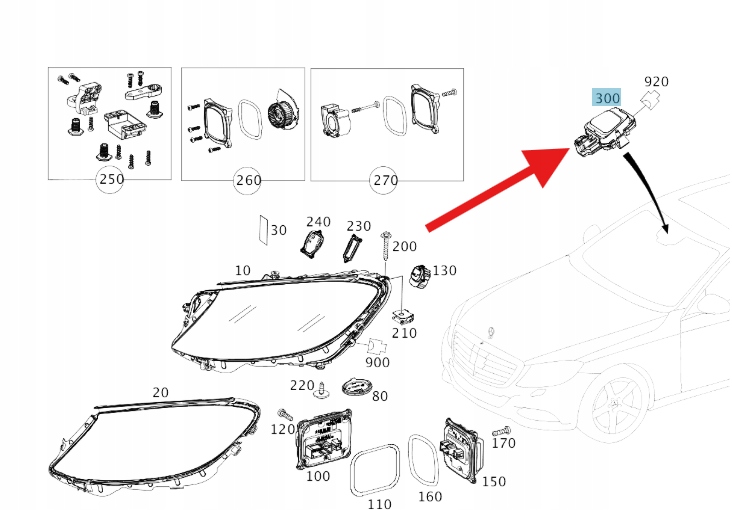 250
260
270
300
920
30
240
230
200
10
130
210
900
220
80
20
120
100
110
160
150
170