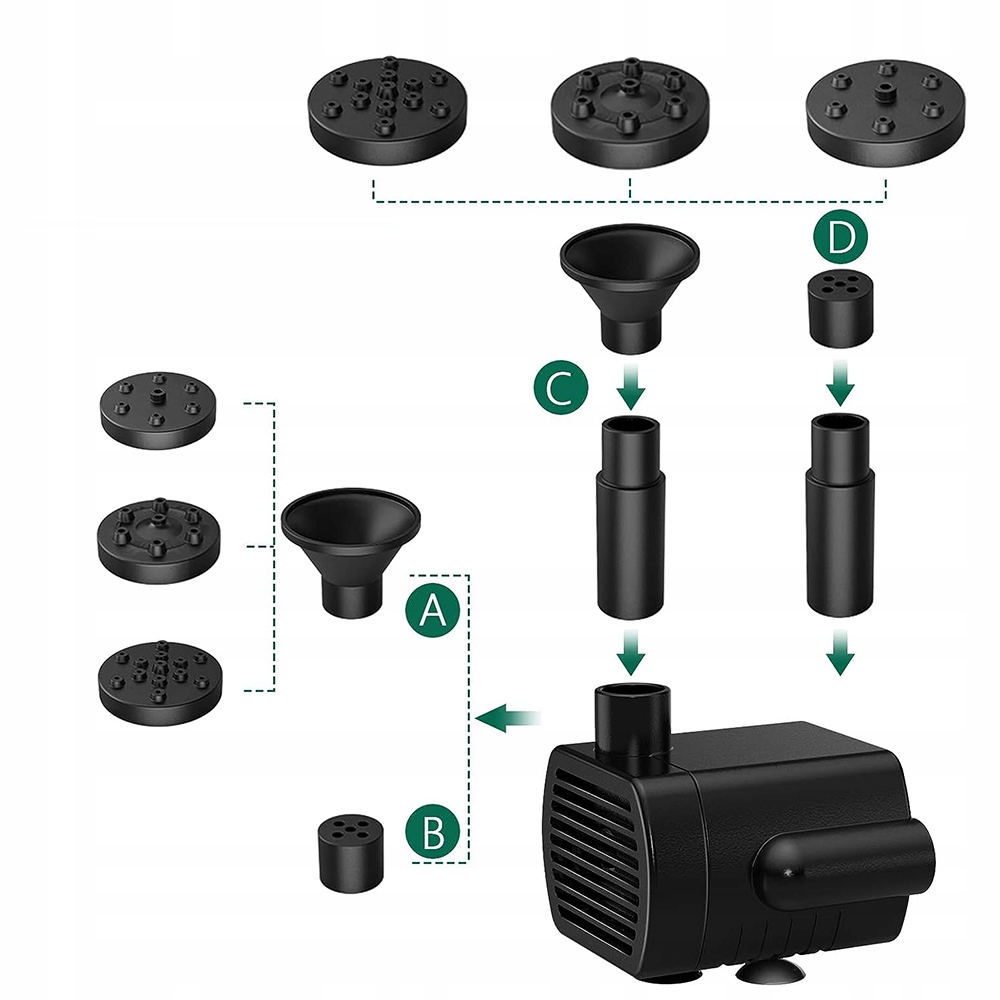 D

C

A

B