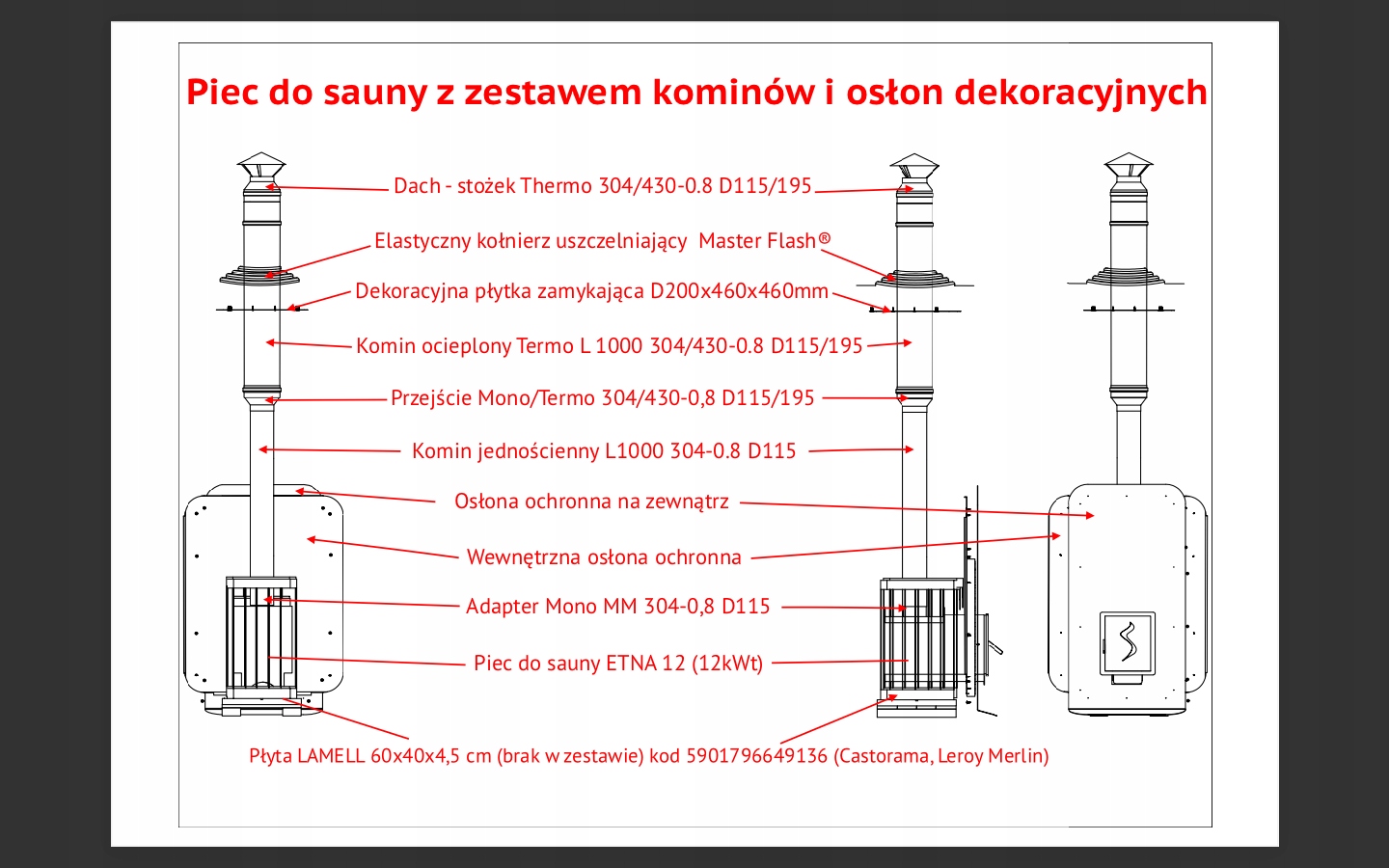 Piec do sauny z zestawem kominów i osłon dekoracyjnych

Dach - stożek Thermo 304/430-0.8 D115/195

Elastyczny kołnierz uszczelniający Master Flash®

Dekoracyjna płytka zamykająca D200x460x460mm

Komin ocieplony Termo L 1000 304/430-0.8 D115/195

Przejście Mono/Termo 304/430-0,8 D115/195

Komin jednościenny L1000 304-0.8 D115

Osłona ochronna na zewnątrz

Wewnętrzna osłona ochronna

Adapter Mono MM 304-0,8 D115

Piec do sauny ETNA 12 (12kWt)

Płyta LAMELL 60x40x4,5 cm (brak w zestawie) kod 5901796649136 (Castorama, Leroy Merlin)