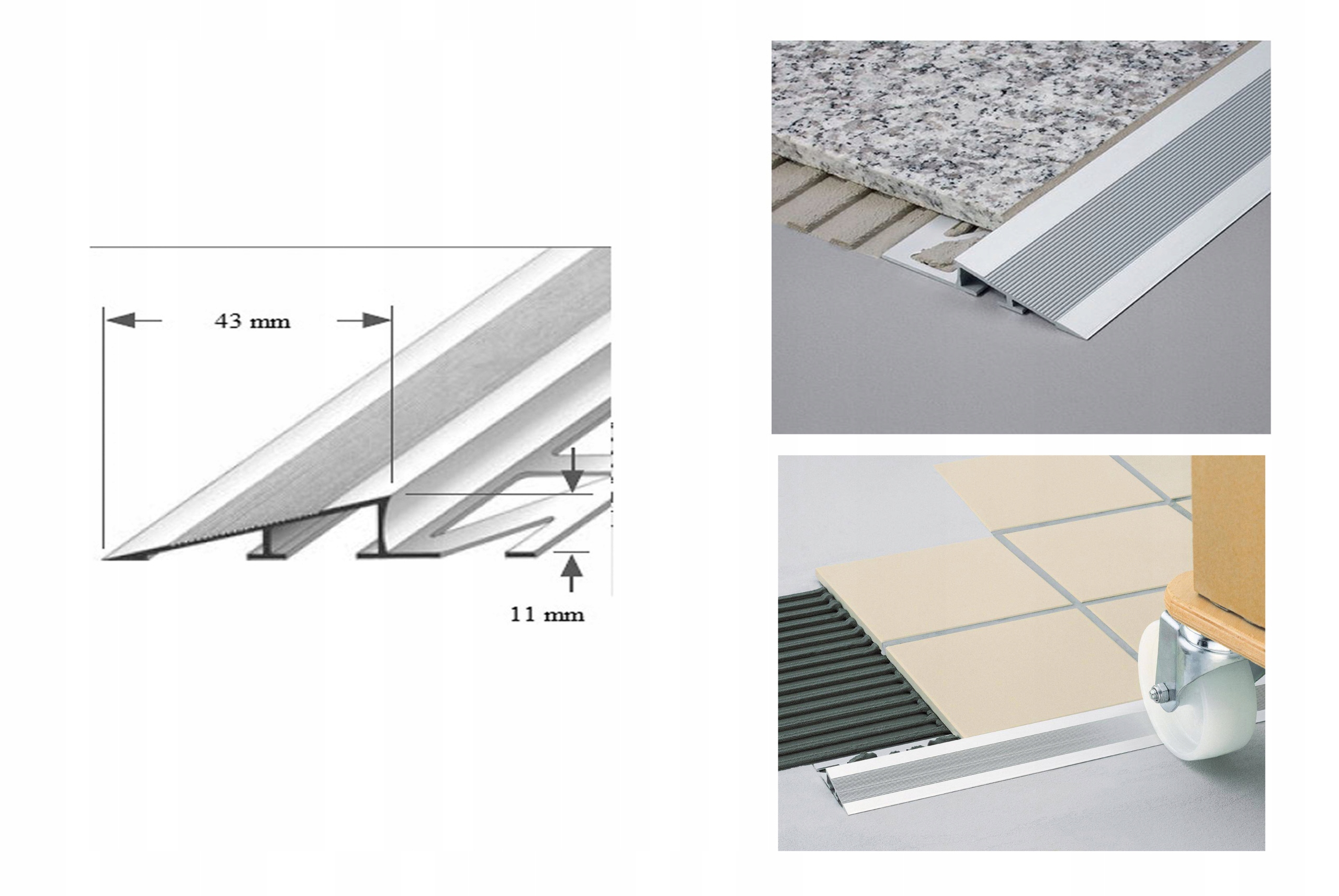 43 mm
11 mm