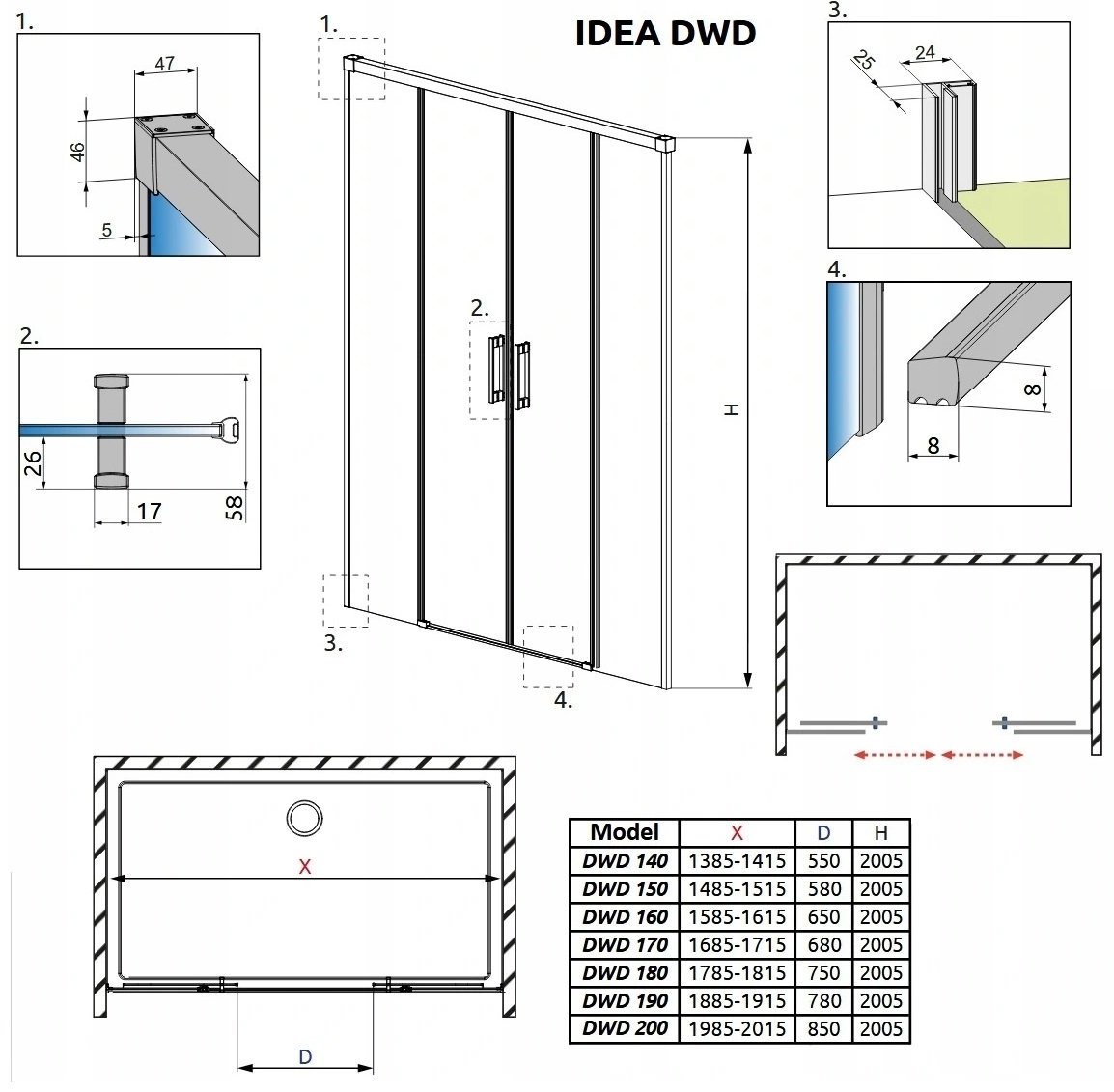 1.

47

46

5

1.

IDEA DWD

3.

25

24

2.

26

17

58

2.

H

4.

8

8

3.

4.

X

D

| Model | X | D | H |
|---|---|---|---|
| DWD 140 | 1385-1415 | 550 | 2005 |
| DWD 150 | 1485-1515 | 580 | 2005 |
| DWD 160 | 1585-1615 | 650 | 2005 |
| DWD 170 | 1685-1715 | 680 | 2005 |
| DWD 180 | 1785-1815 | 750 | 2005 |
| DWD 190 | 1885-1915 | 780 | 2005 |
| DWD 200 | 1985-2015 | 850 | 2005 |