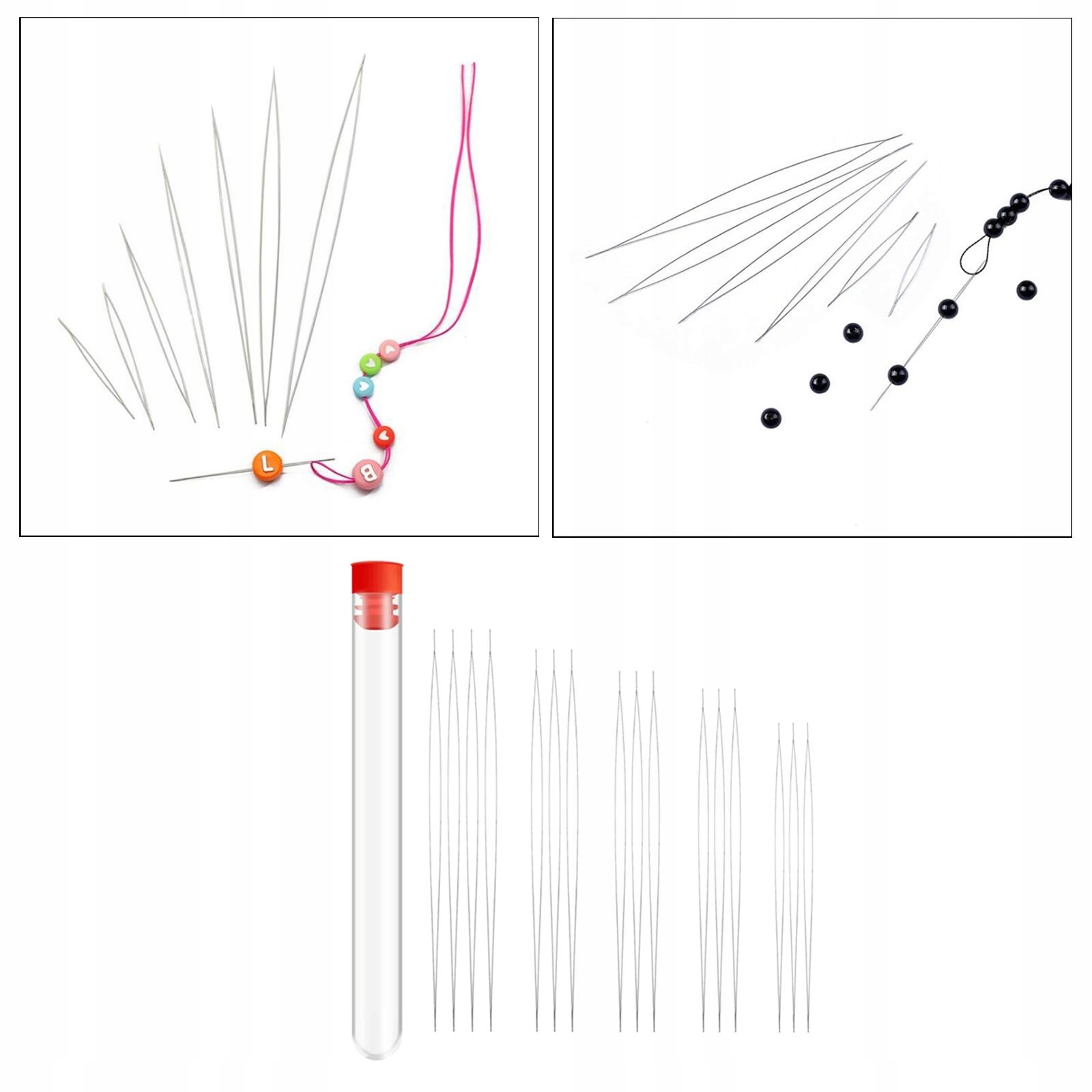 L
B