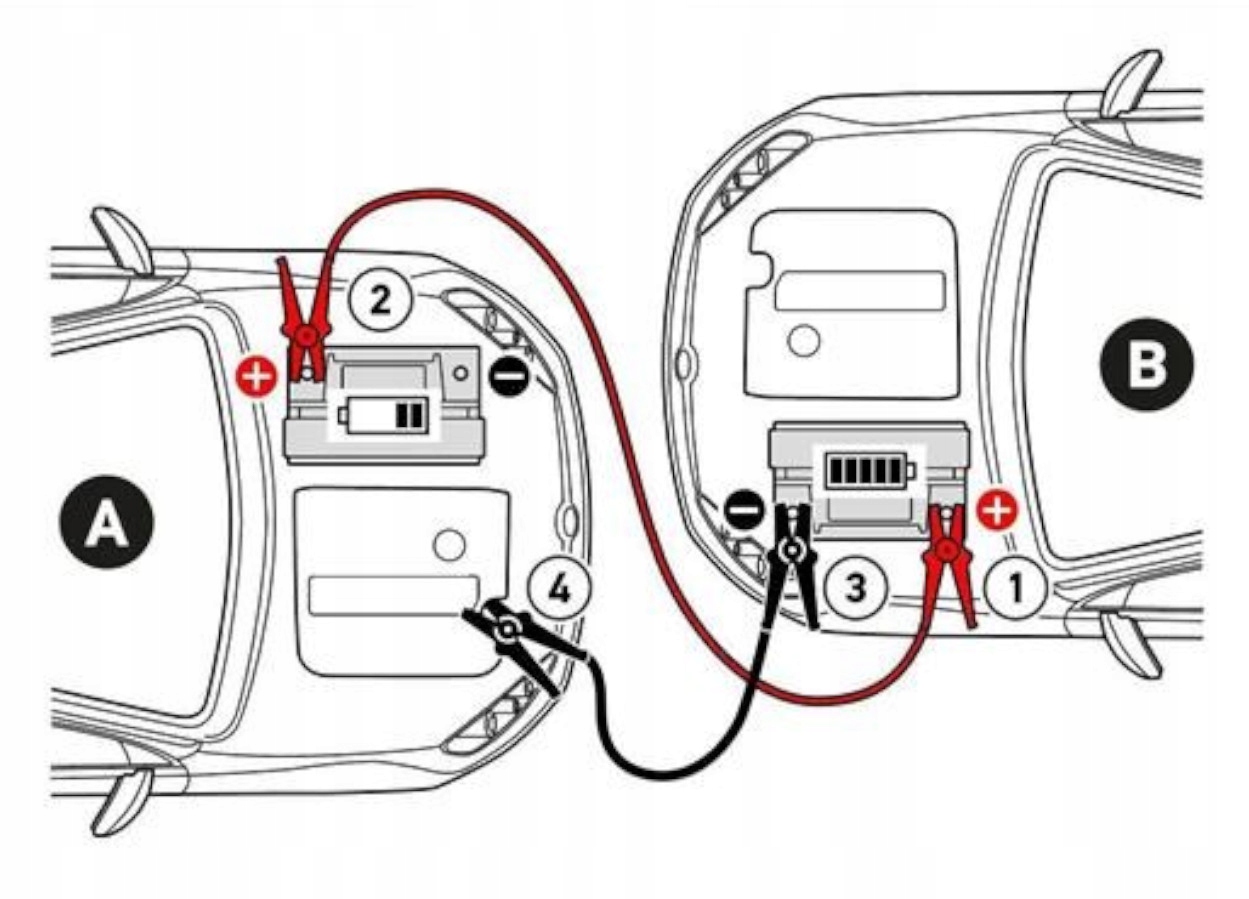 2
+
−
A
4
B
−
+
3
1