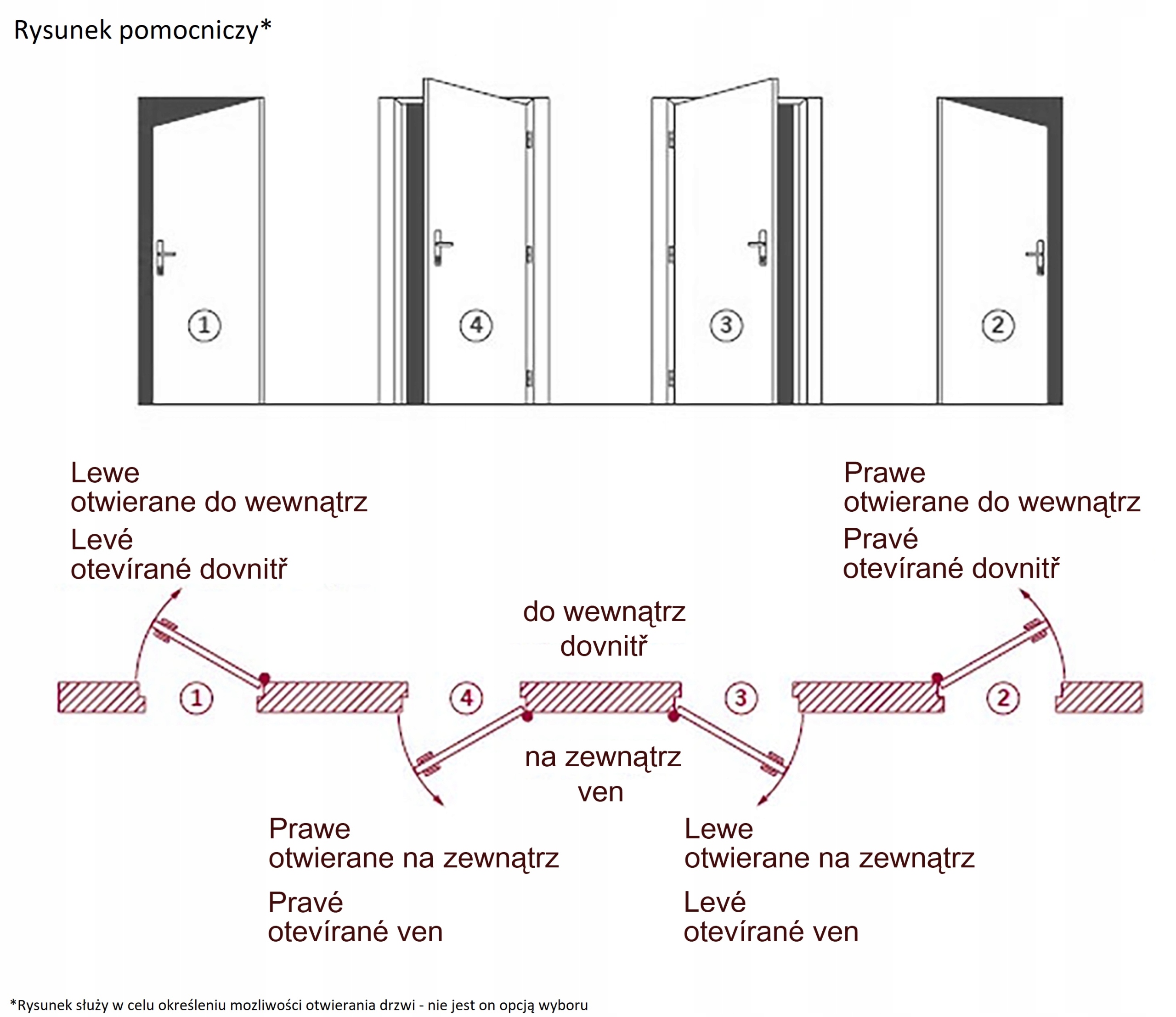 Rysunek pomocniczy*

1 4 3 2

Lewe
otwierane do wewnątrz
Levé
otevírané dovnitř

Prawe
otwierane do wewnątrz
Pravé
otevírané dovnitř

do wewnątrz
dovnitř

1 4 3 2

na zewnątrz
ven

Prawe
otwierane na zewnątrz
Pravé
otevírané ven

Lewe
otwierane na zewnątrz
Levé
otevírané ven

*Rysunek służy w celu określeniu mozliwości otwierania drzwi - nie jest on opcją wyboru