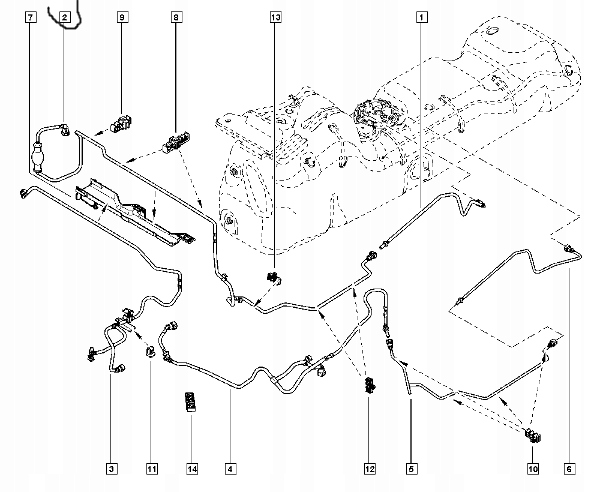 7
2
9
8
13
1
3
11
14
4
12
5
10
6