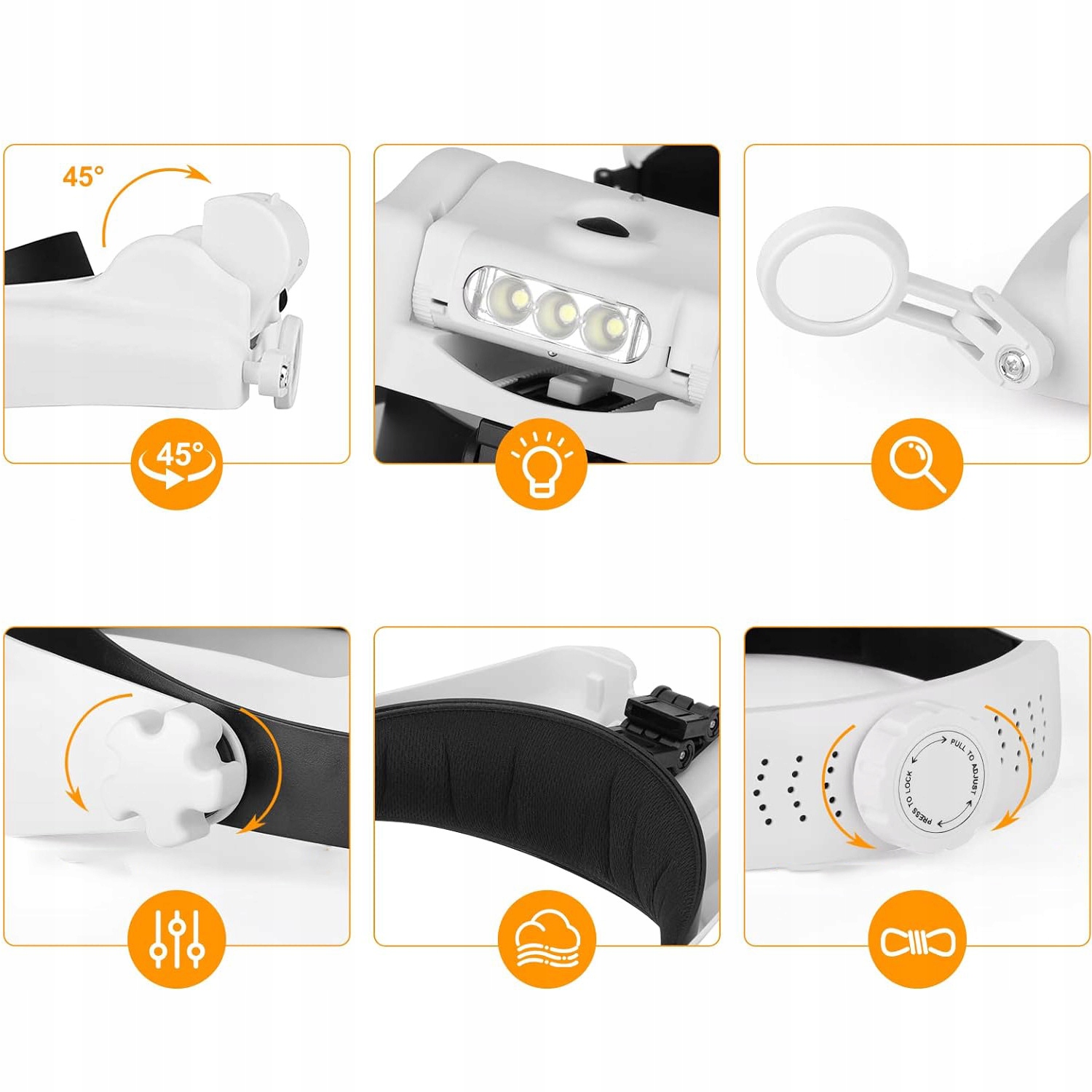 45°

45°

PULL TO ADJUST

PRESS TO LOCK