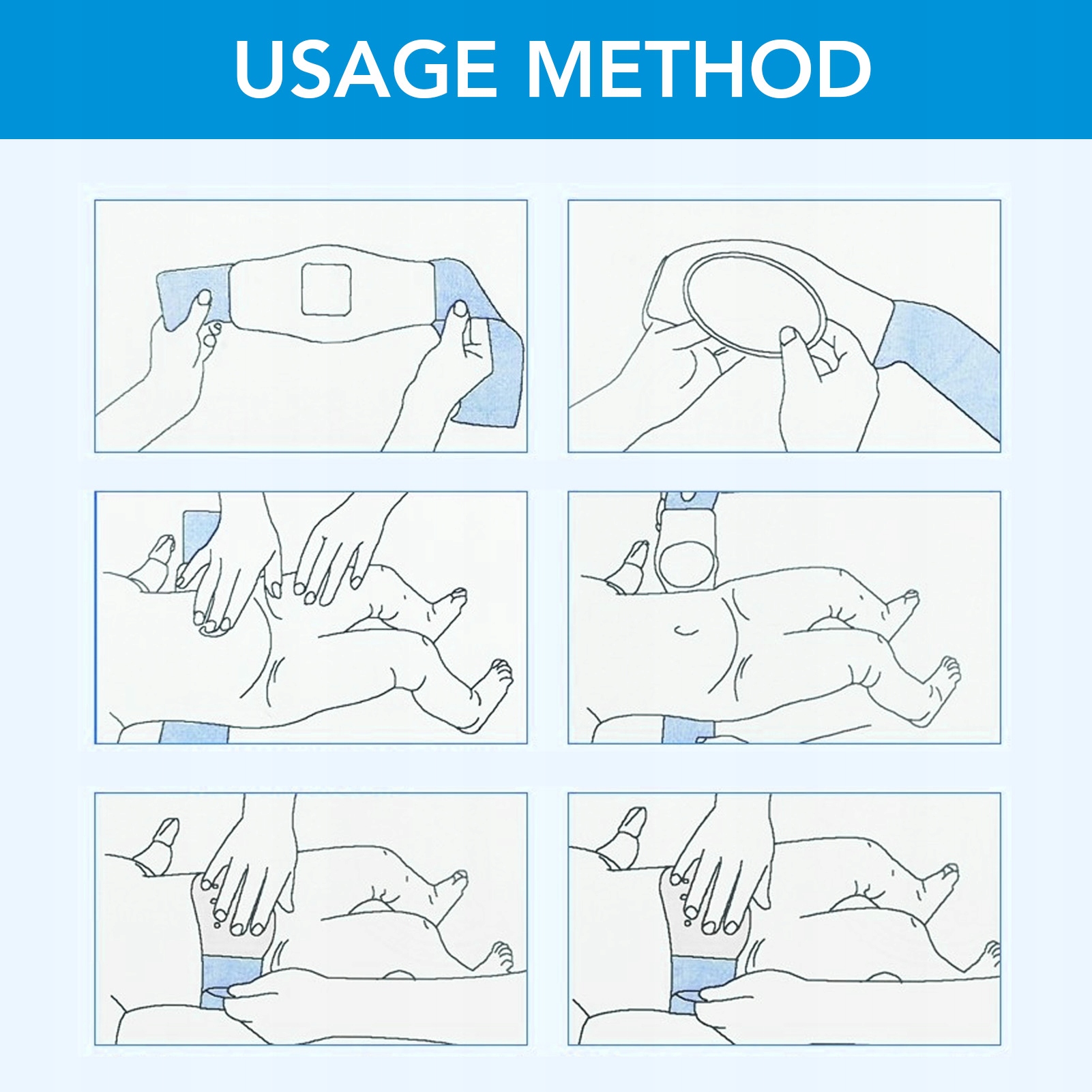 USAGE METHOD