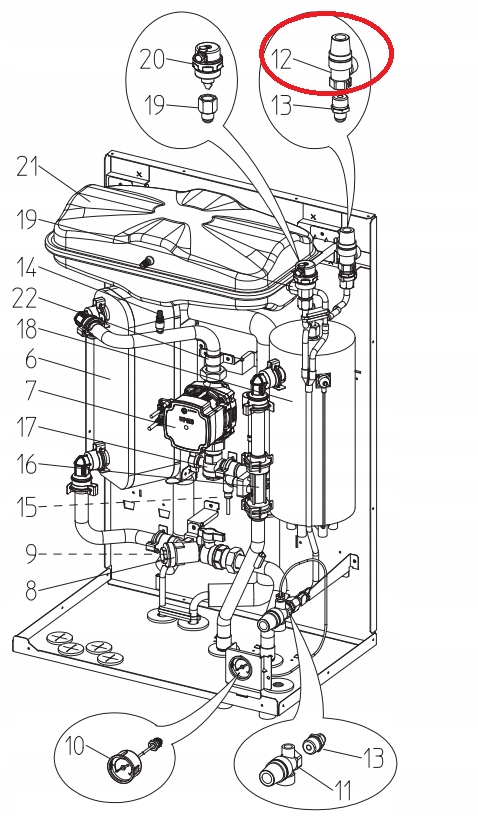 20
19
12
13
21
19
14
22
18
6
7
17
16
15
9
8
10
13
11