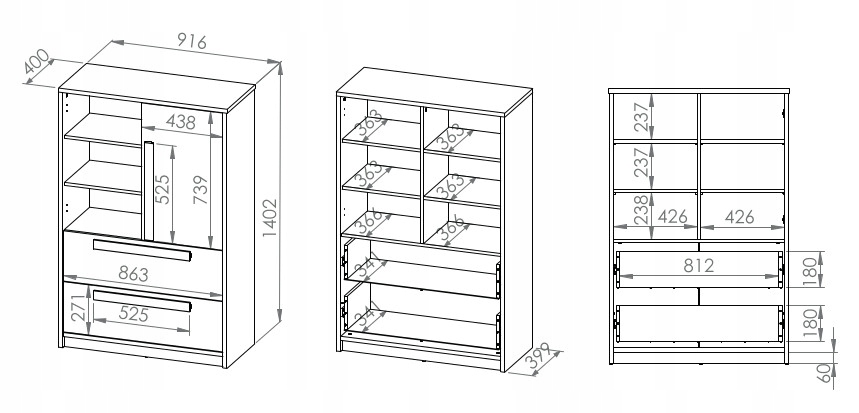 916
400
438
525
739
1402
863
271
525
363
363
363
363
366
366
341
341
399
237
237
238
426
426
812
180
180
60