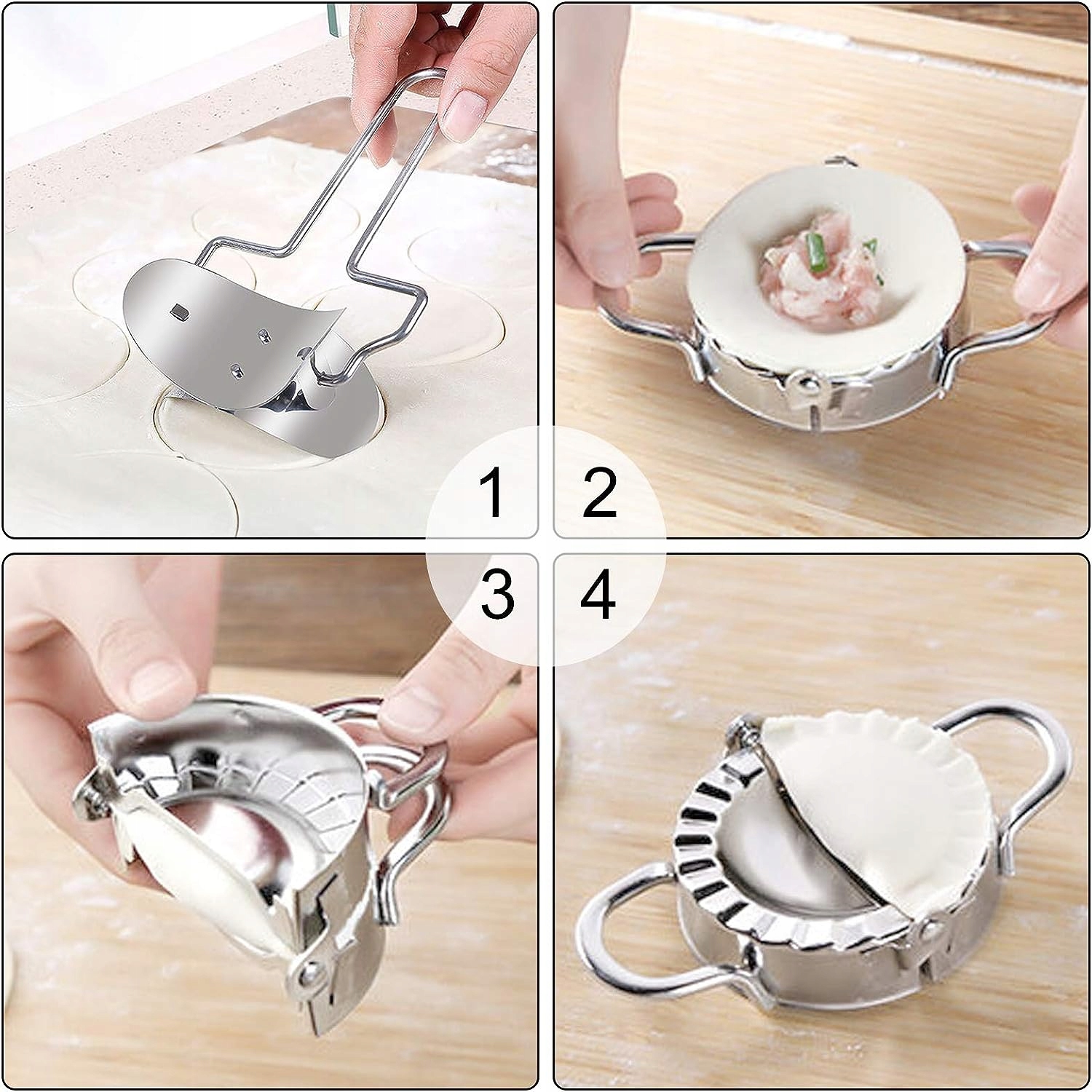 1 2
3 4