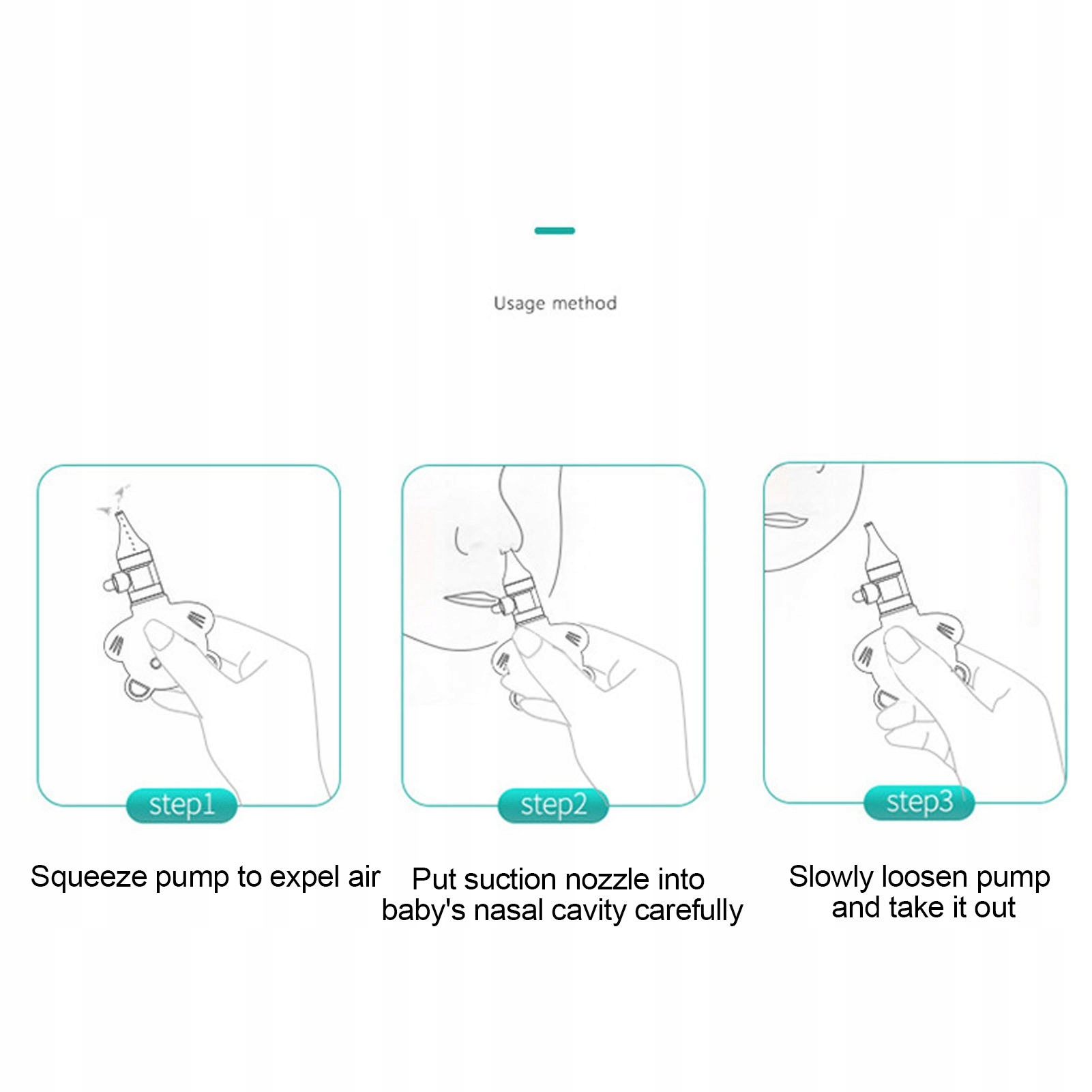 Usage method

step1

Squeeze pump to expel air

step2

Put suction nozzle into baby's nasal cavity carefully

step3

Slowly loosen pump and take it out