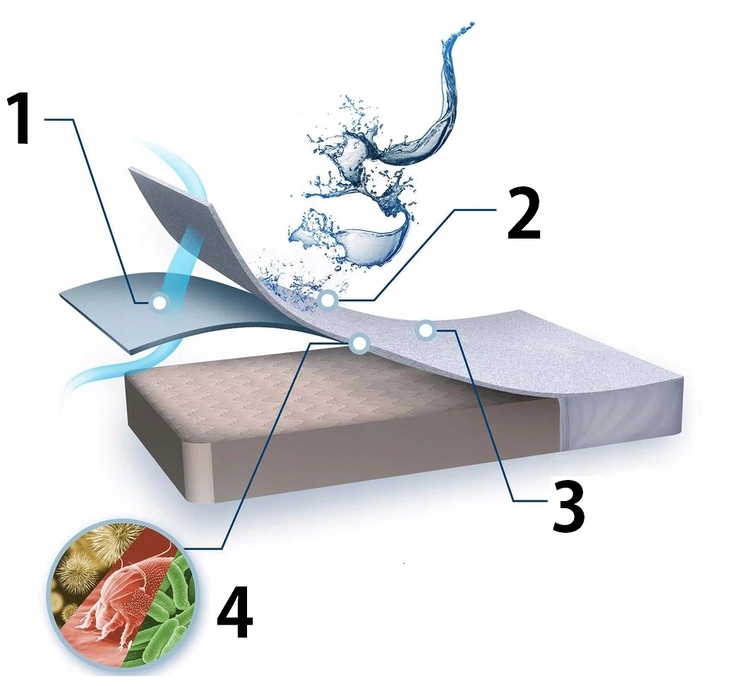 1
2
3
4