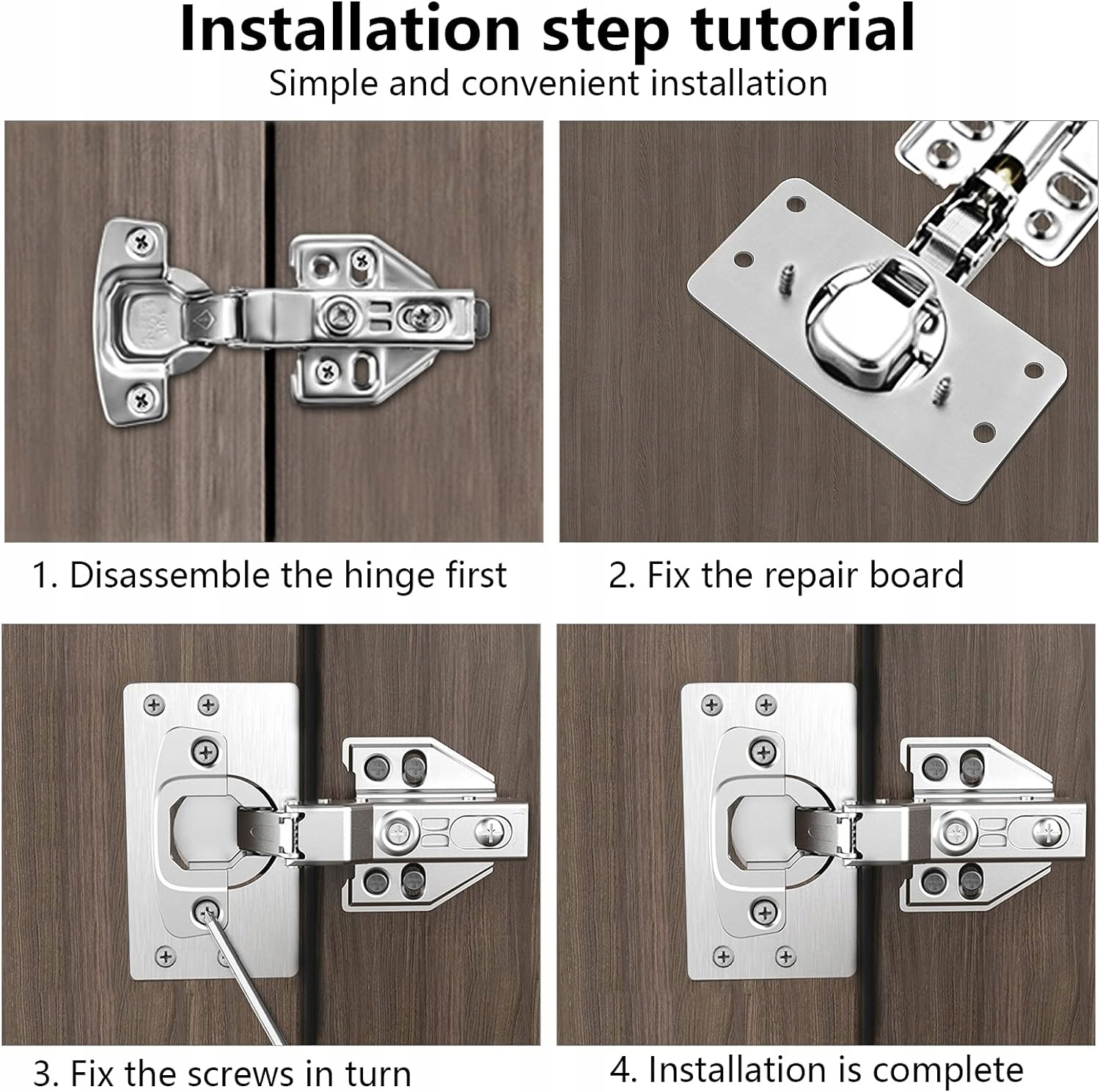 Installation step tutorial

Simple and convenient installation

1. Disassemble the hinge first

2. Fix the repair board

3. Fix the screws in turn

4. Installation is complete