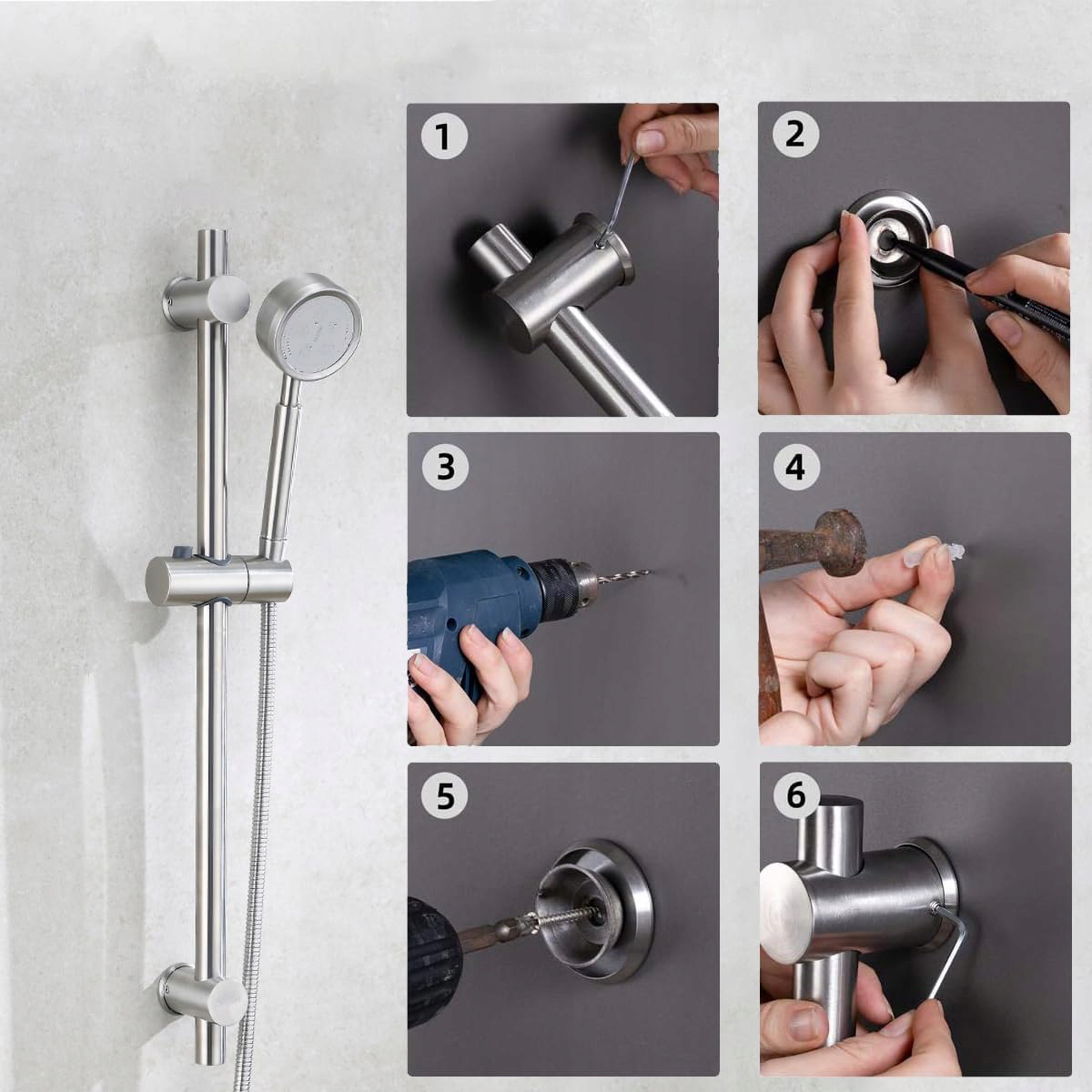 1
2
3
4
5
6