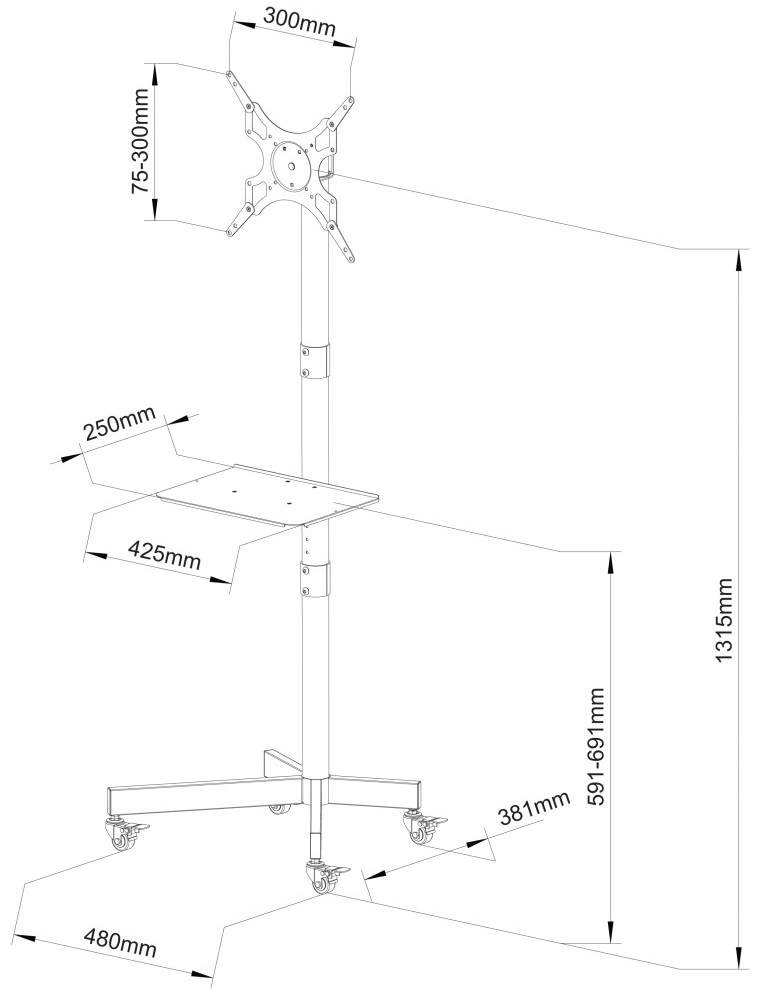 300mm
75-300mm
250mm
425mm
1315mm
591-691mm
381mm
480mm