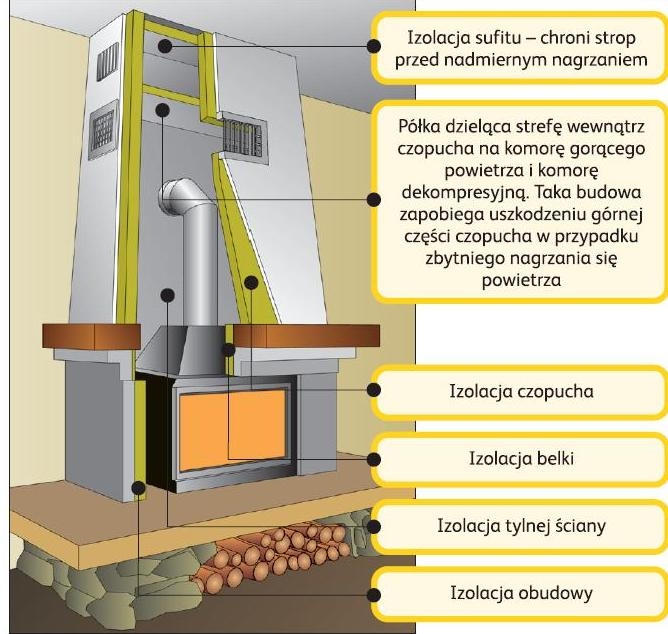 Izolacja sufitu – chroni strop przed nadmiernym nagrzaniem

Półka dzieląca strefę wewnątrz czopucha na komorę gorącego powietrza i komorę dekompresyjną. Taka budowa zapobiega uszkodzeniu górnej części czopucha w przypadku zbytniego nagrzania się powietrza

Izolacja czopucha

Izolacja belki

Izolacja tylnej ściany

Izolacja obudowy