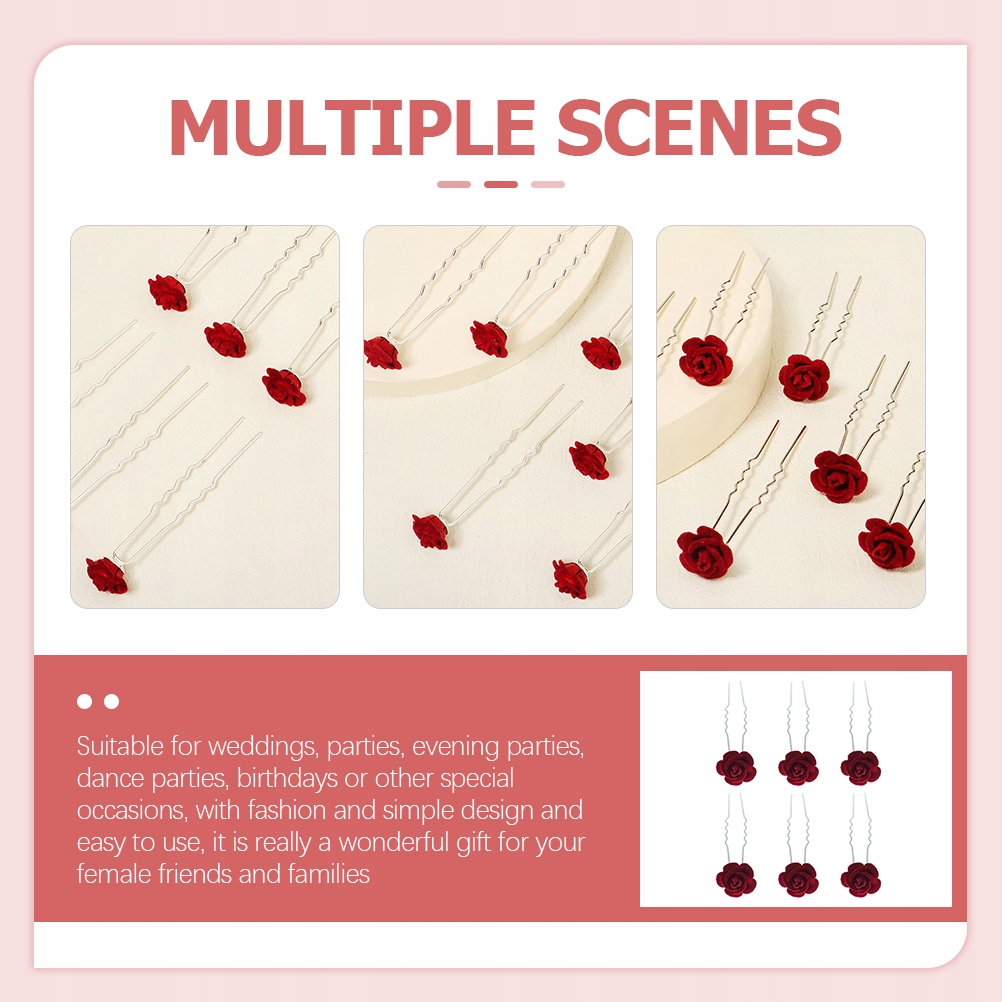 MULTIPLE SCENES

Suitable for weddings, parties, evening parties, dance parties, birthdays or other special occasions, with fashion and simple design and easy to use, it is really a wonderful gift for your female friends and families