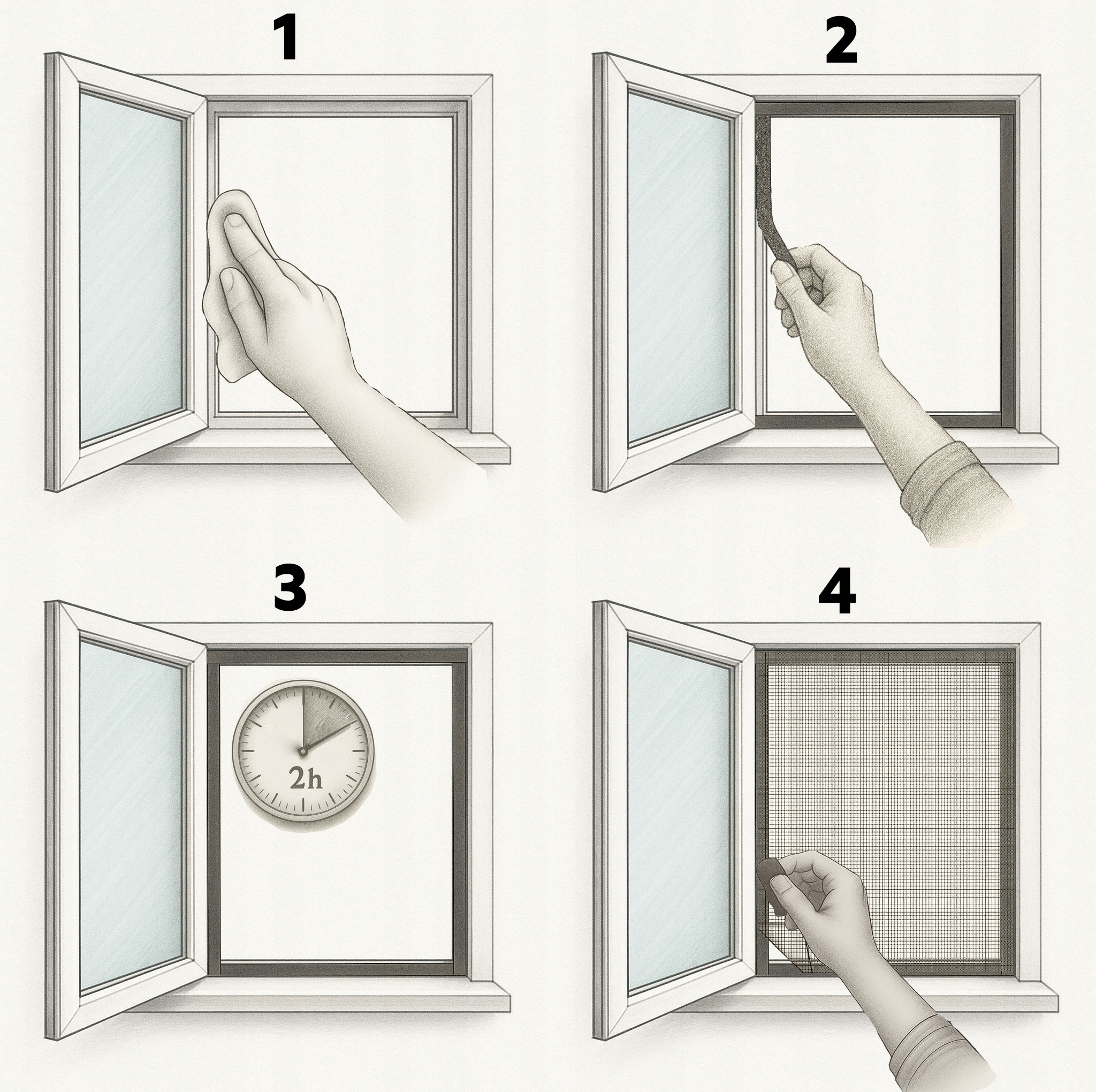 1

2

3

2h

4