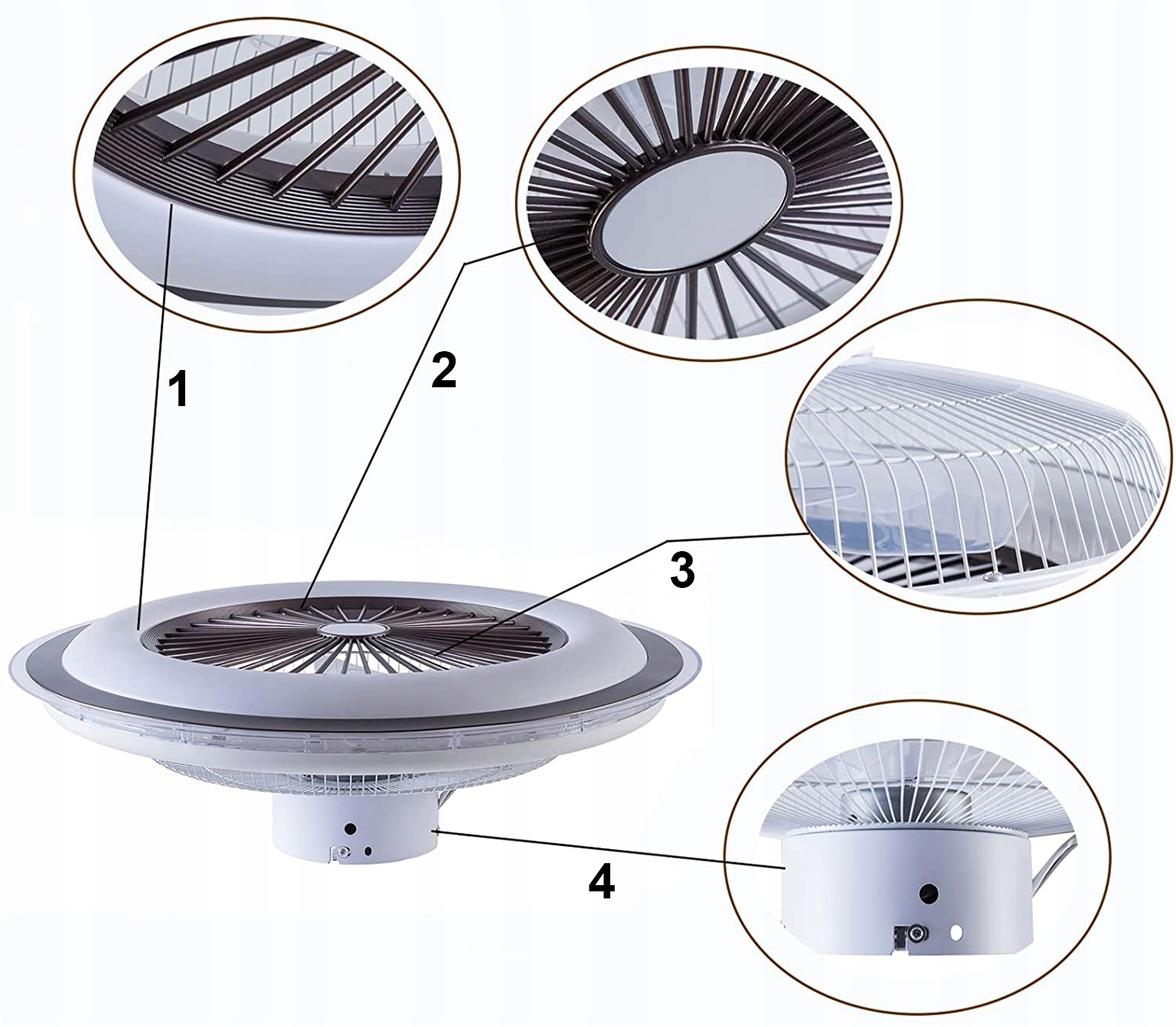 1

2

3

4