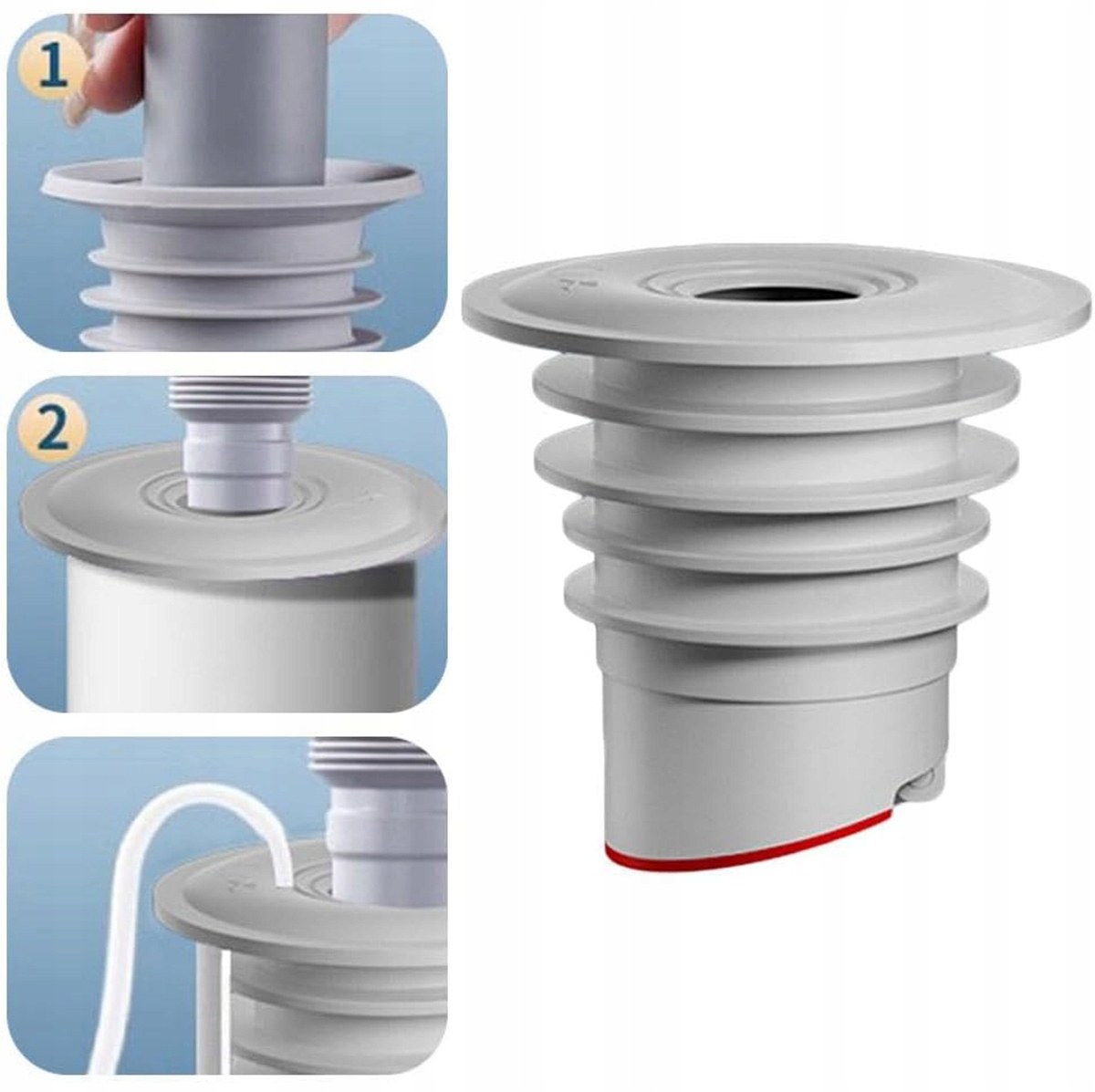 1

2