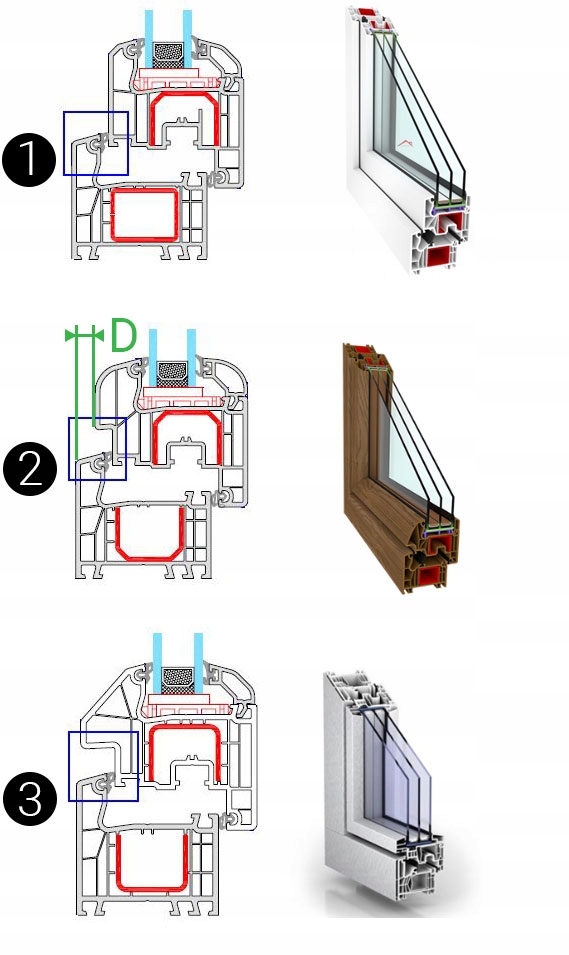 1

D

2

3