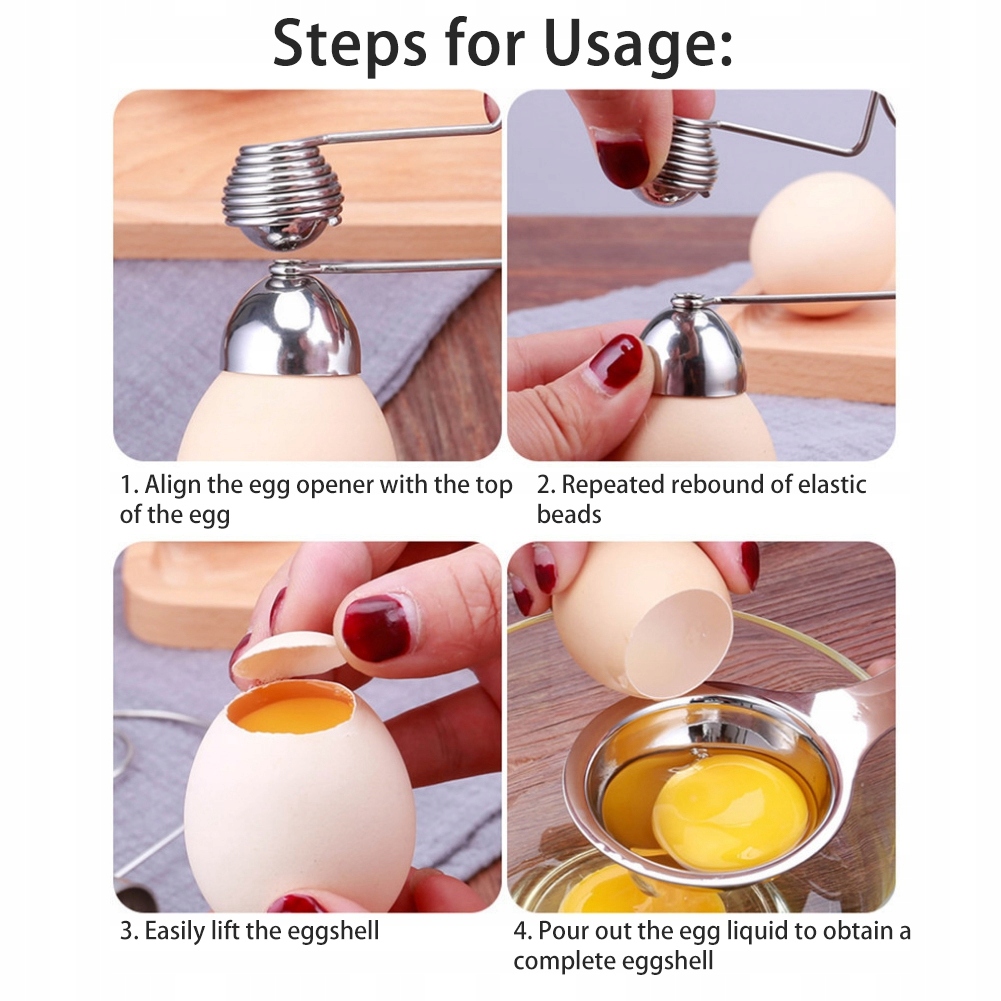 Steps for Usage:

1. Align the egg opener with the top of the egg

2. Repeated rebound of elastic beads

3. Easily lift the eggshell

4. Pour out the egg liquid to obtain a complete eggshell