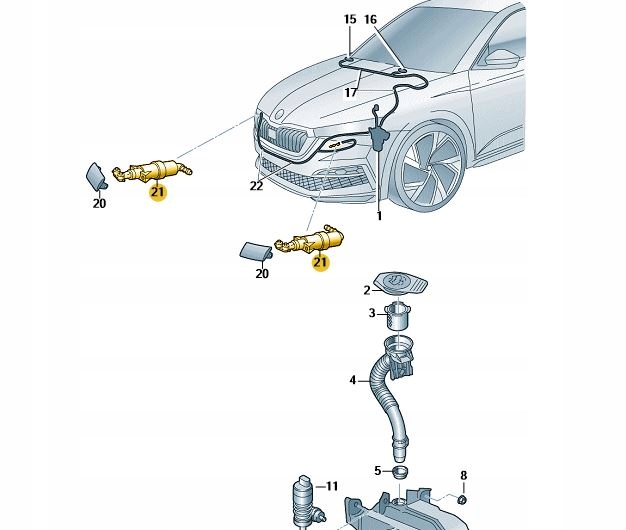 15
16
17
22
1
20
21
20
21
2
3
4
5
8
11