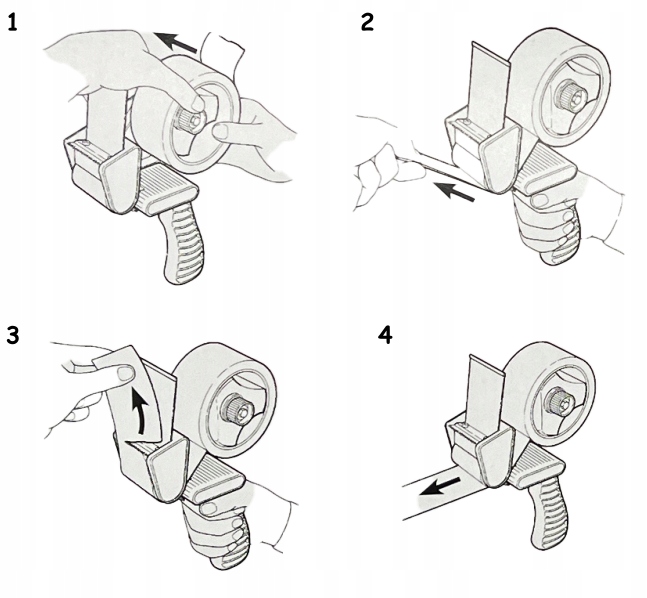 1

2

3

4