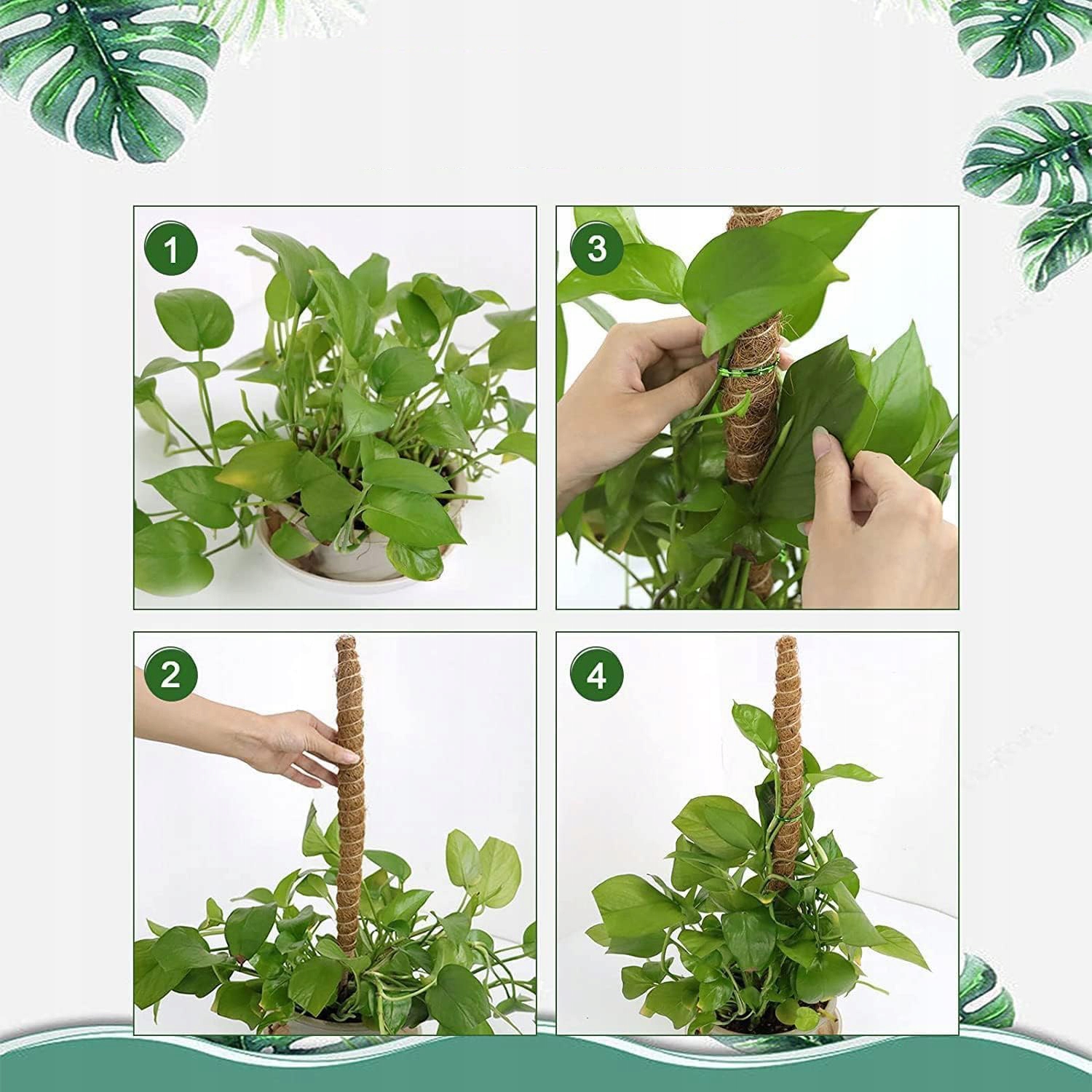 1

3

2

4