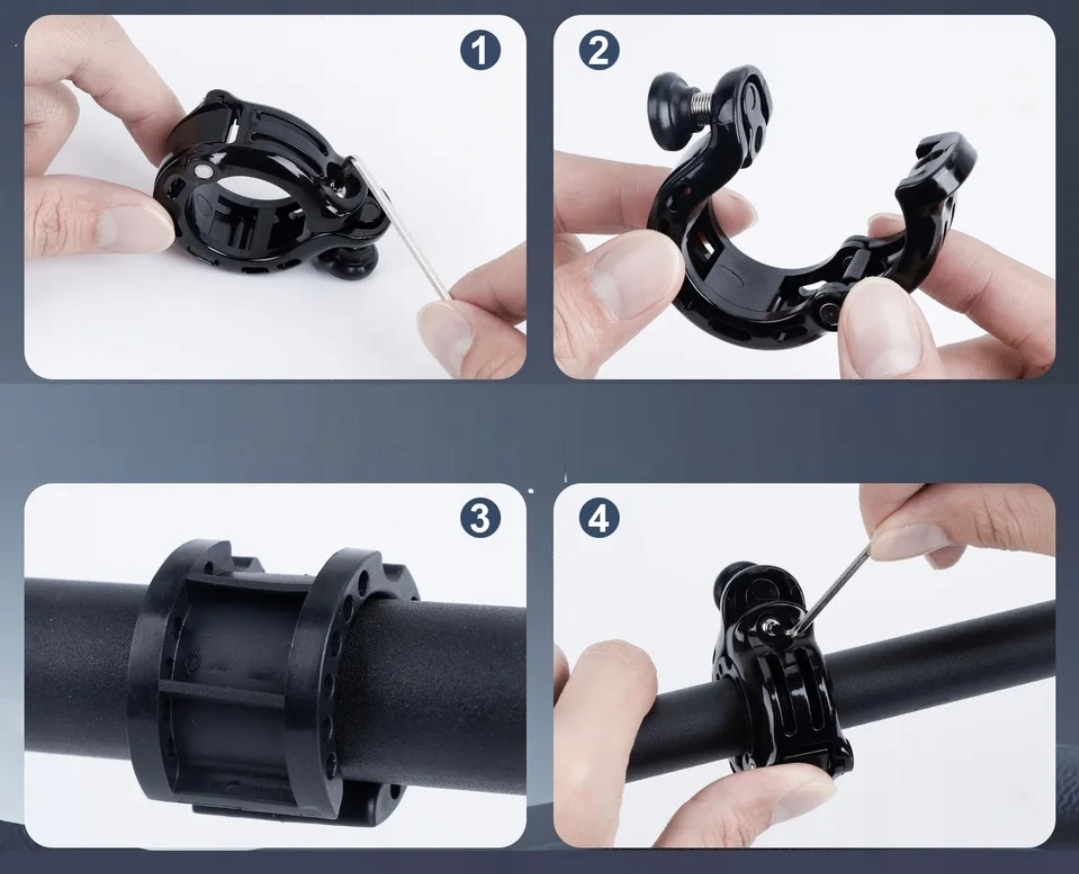 1

2

3

4