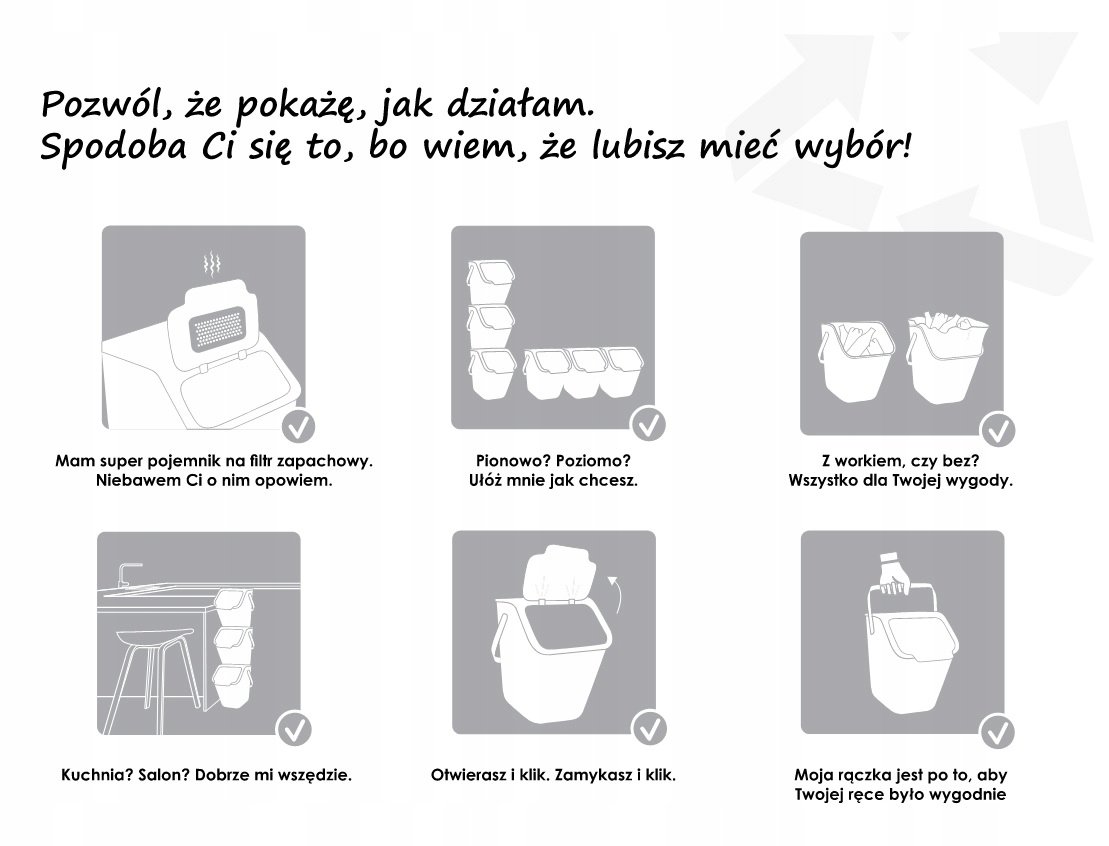 Pozwól, że pokażę, jak działam.
Spodoba Ci się to, bo wiem, że lubisz mieć wybór!

Mam super pojemnik na filtr zapachowy. Niebawem Ci o nim opowiem.

Pionowo? Poziomo? Ułóż mnie jak chcesz.

Z workiem, czy bez? Wszystko dla Twojej wygody.

Kuchnia? Salon? Dobrze mi wszędzie.

Otwierasz i klik. Zamykasz i klik.

Moja rączka jest po to, aby Twojej ręce było wygodnie