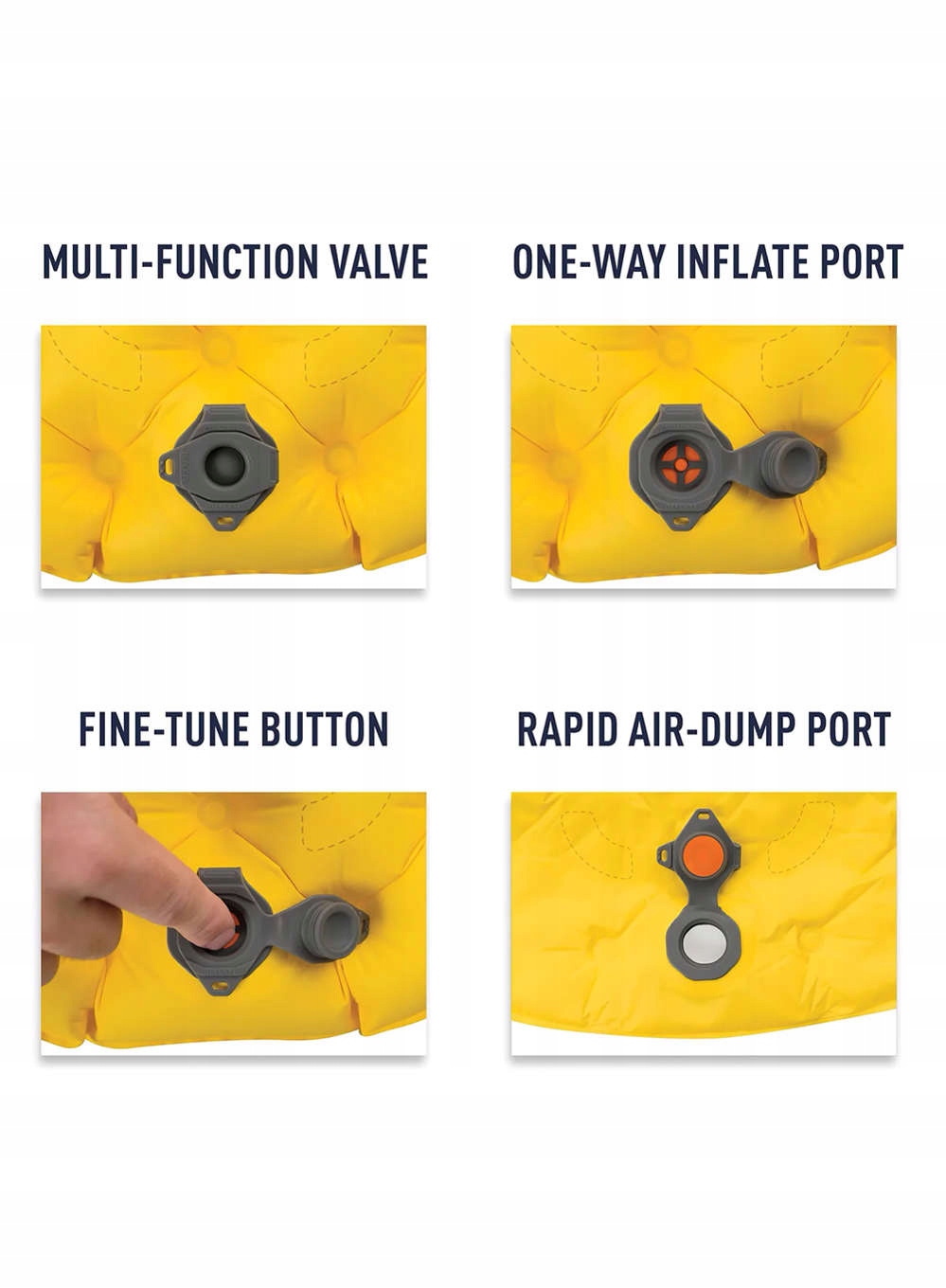 MULTI-FUNCTION VALVE

ONE-WAY INFLATE PORT

FINE-TUNE BUTTON

RAPID AIR-DUMP PORT