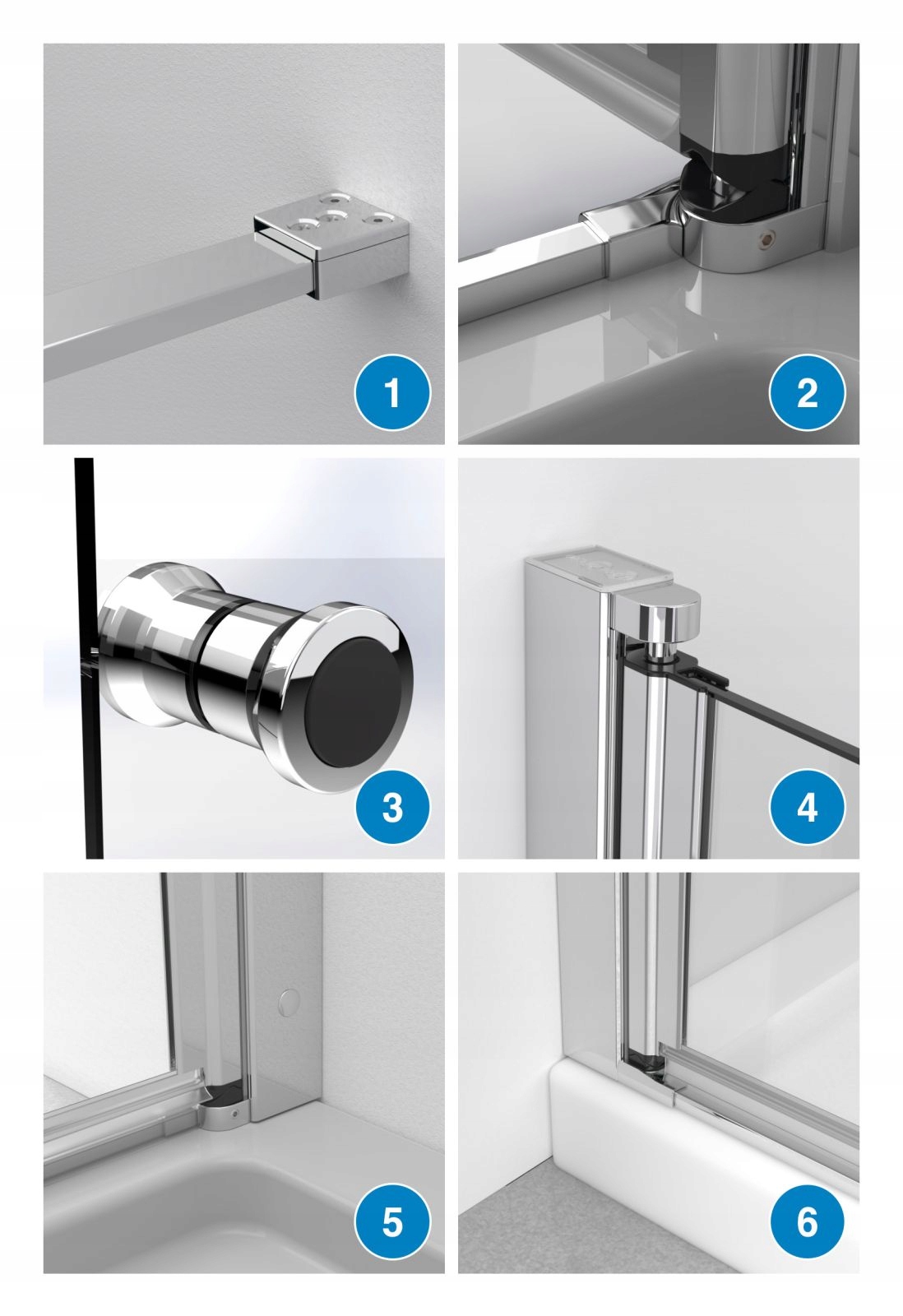 1

2

3

4

5

6